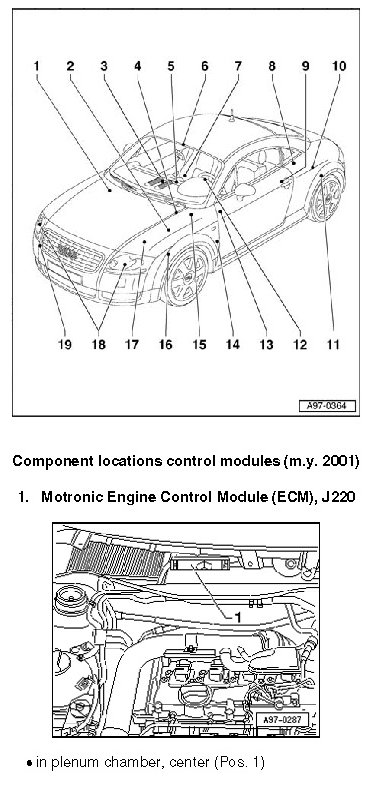 1 2 3 4 5 6 7 8 9 10

19 18 17 16 15 14 13 12 11

A97-0364

Component locations control modules (m.y. 2001)

1. Motronic Engine Control Module (ECM), J220

1

A97-0287

• in plenum chamber, center (Pos. 1)