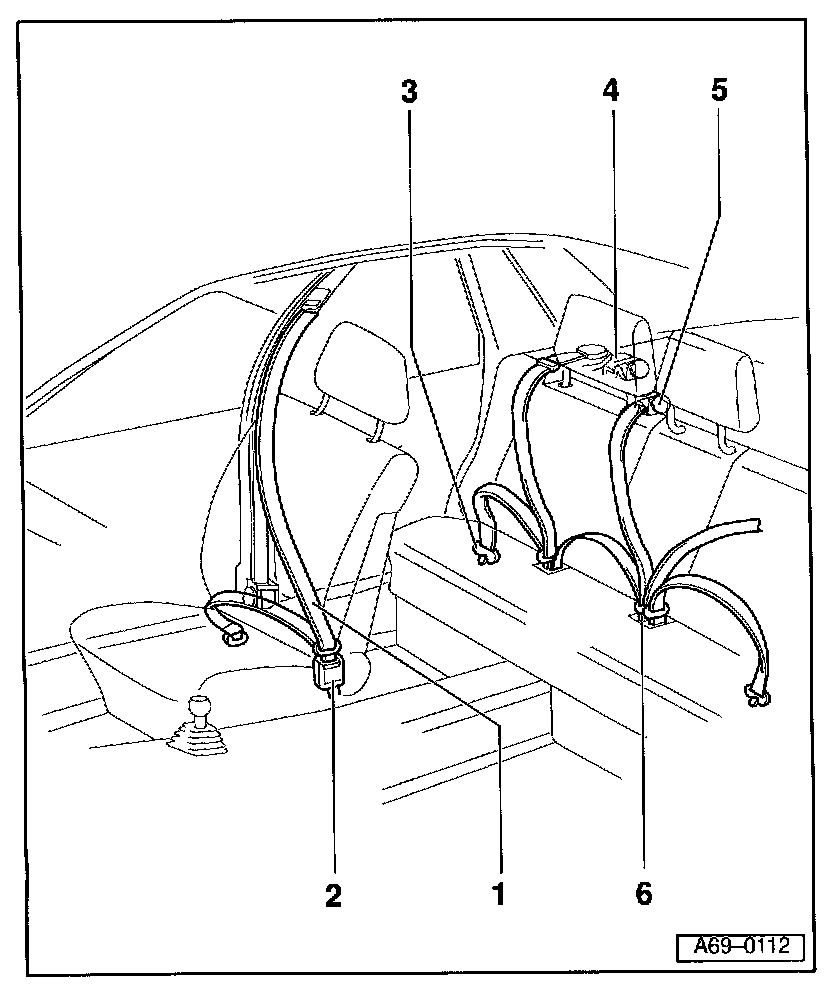 3
4
5
2
1
6
A69–0112