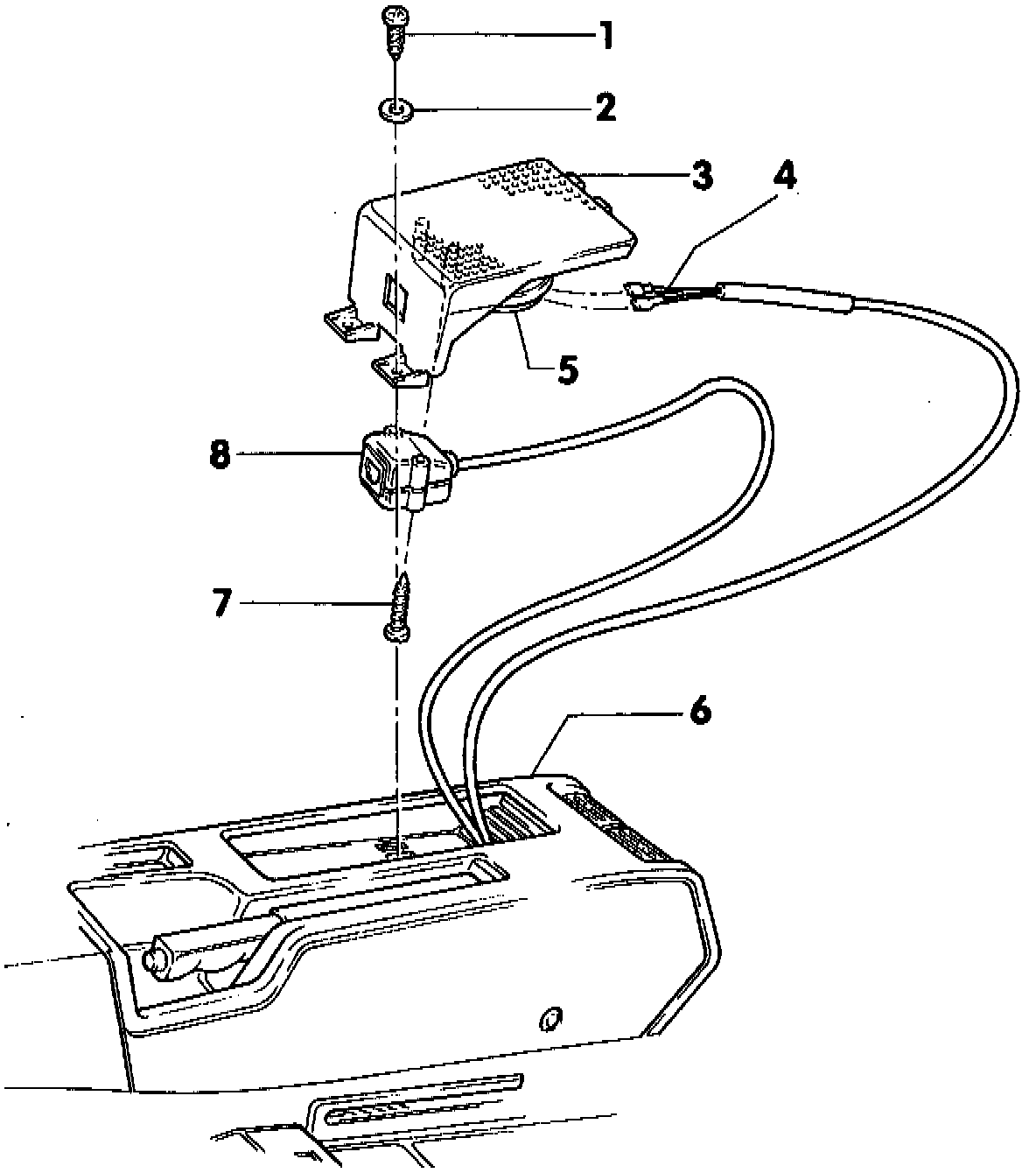 1
2
3
4
5
8
7
6