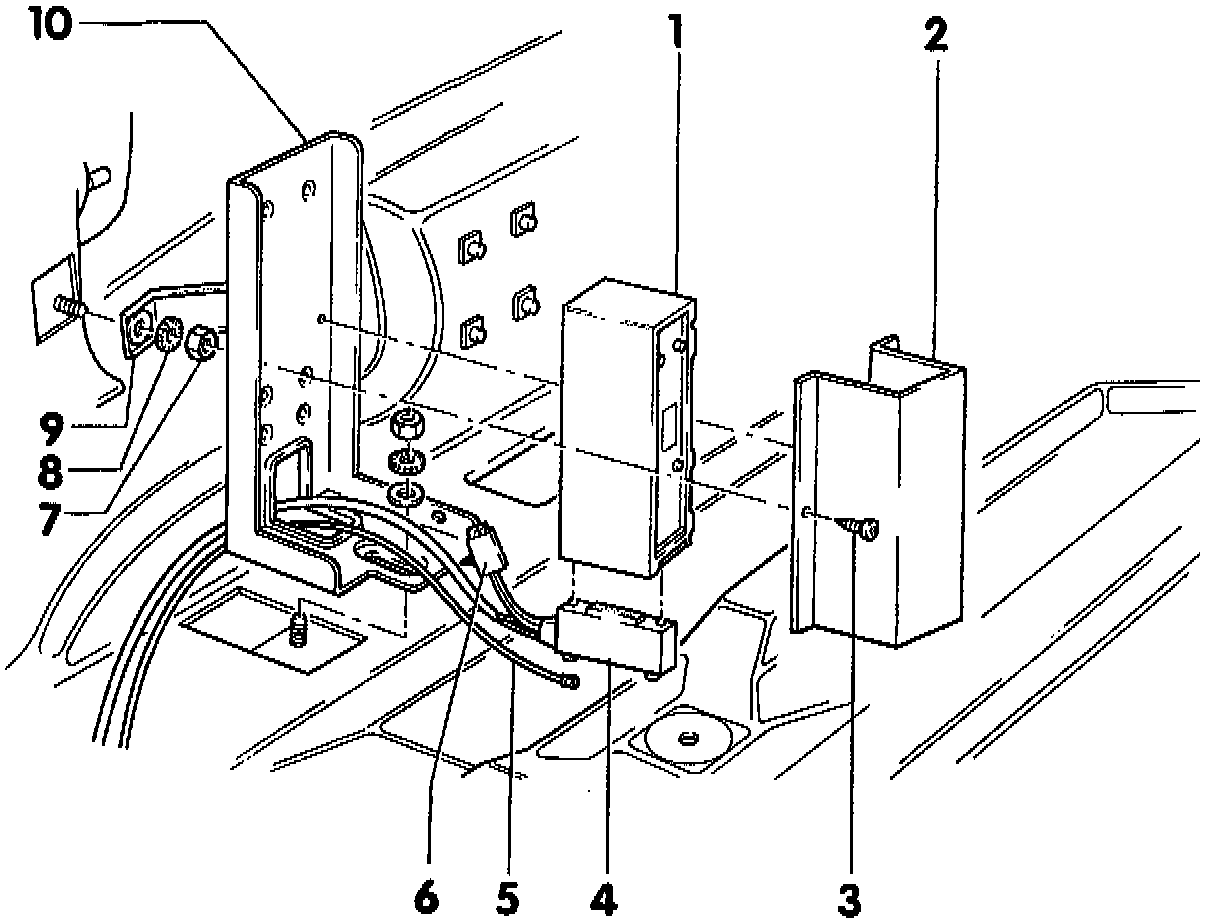 10
1
2
9
8
7
6
5
4
3