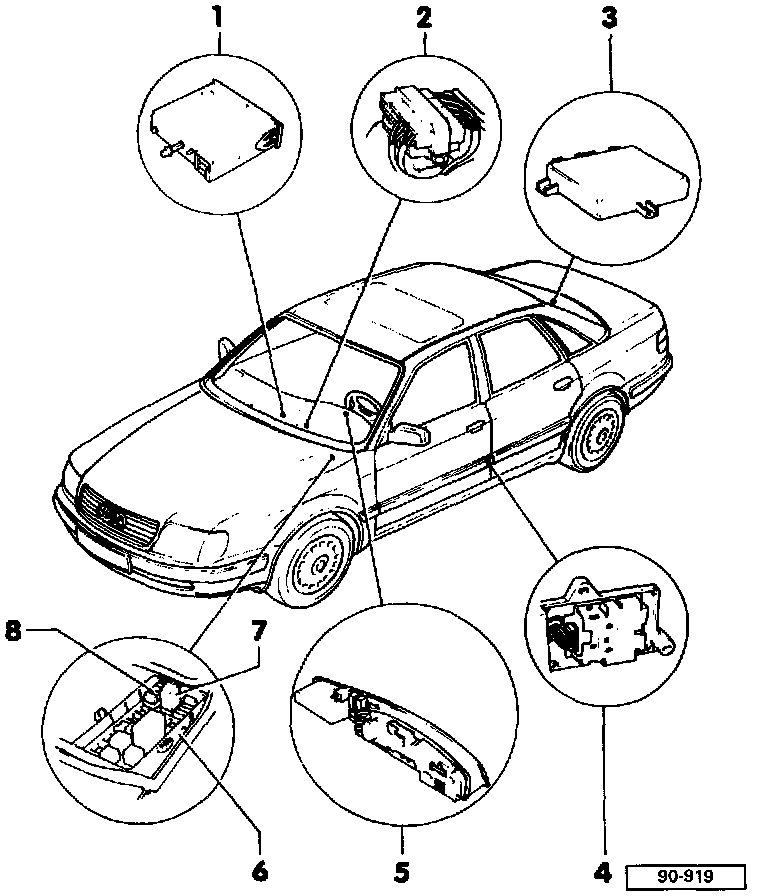 1
2
3
8
7
6
5
4
90-919