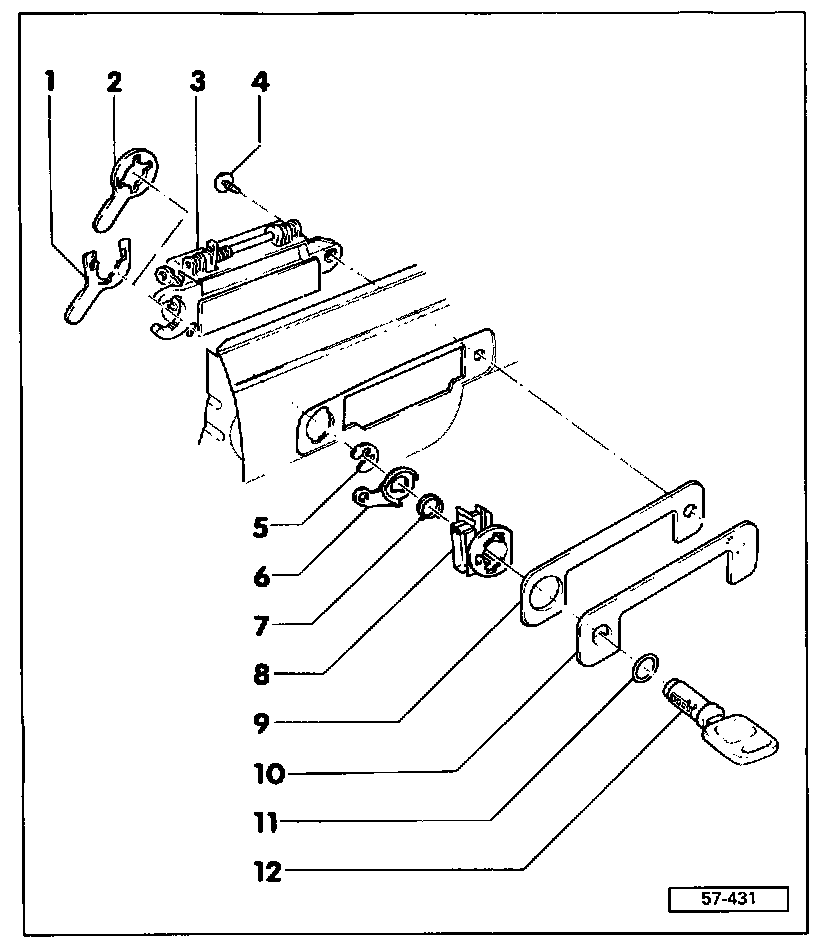 1
2
3
4
5
6
7
8
9
10
11
12
57-431