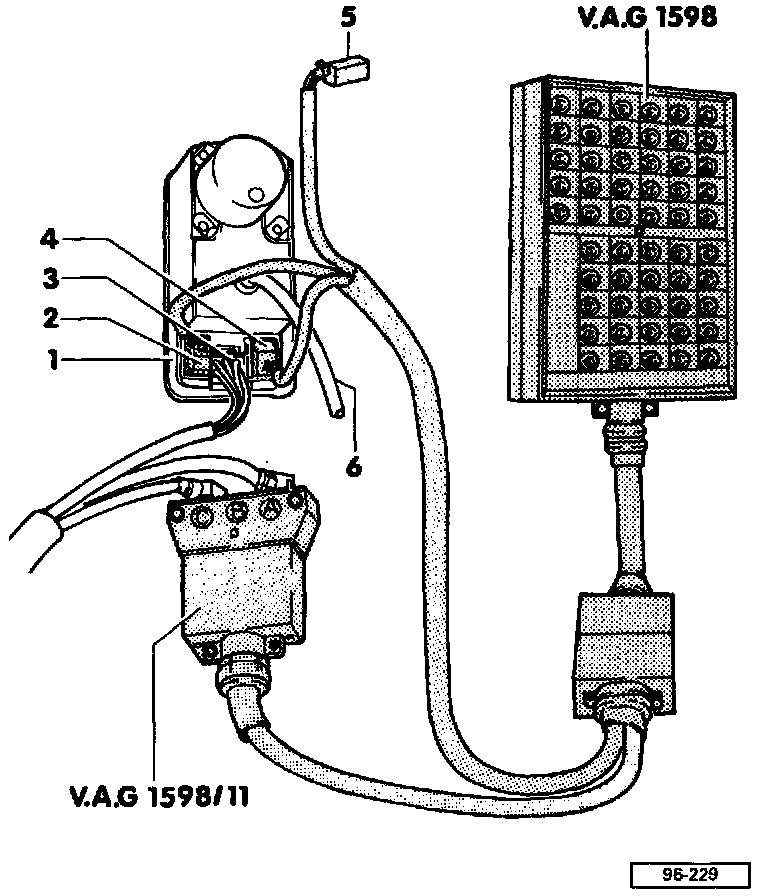 5
V.A.G 1598
4
3
2
1
6
V.A.G 1598/11
96-229