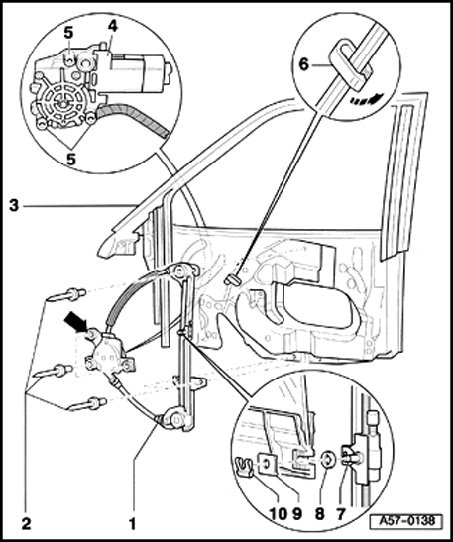 5
4
5
6
3
2
1
10
9
8
7
A57-0138