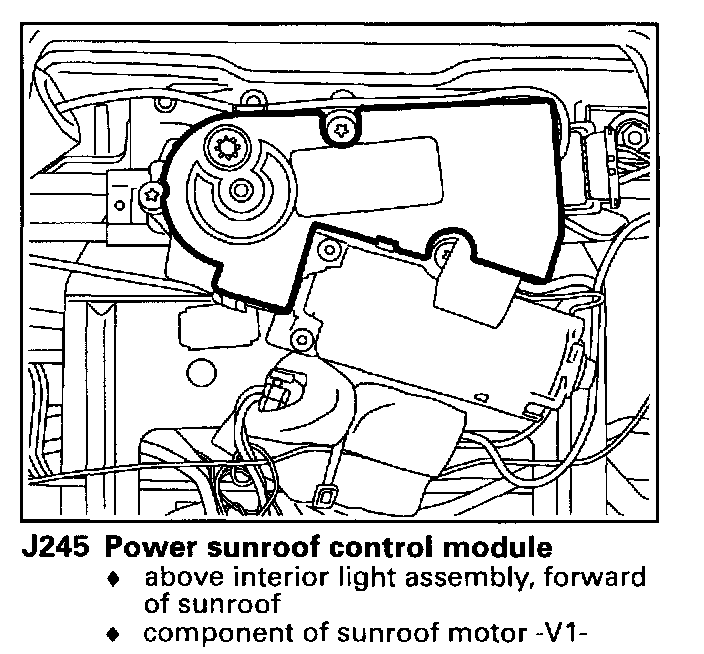 J245 Power sunroof control module

♦ above interior light assembly, forward of sunroof

♦ component of sunroof motor -V1-