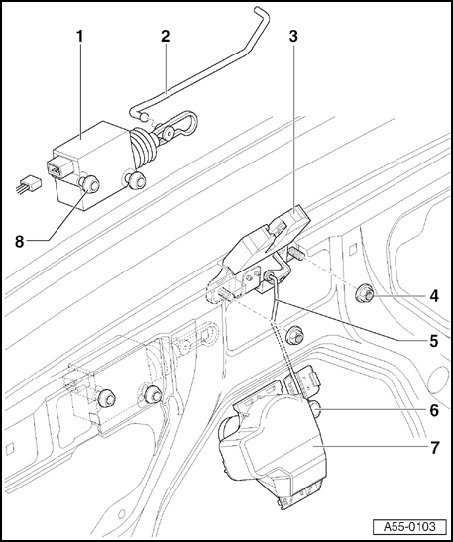 1
2
3
8
4
5
6
7
A55-0103