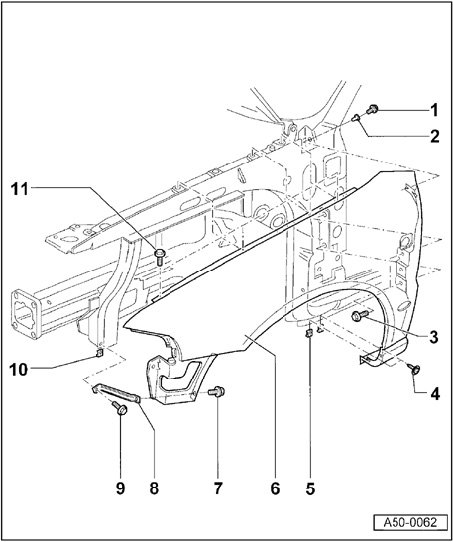 1
2
11
3
10
4
9
8
7
6
5
A50-0062