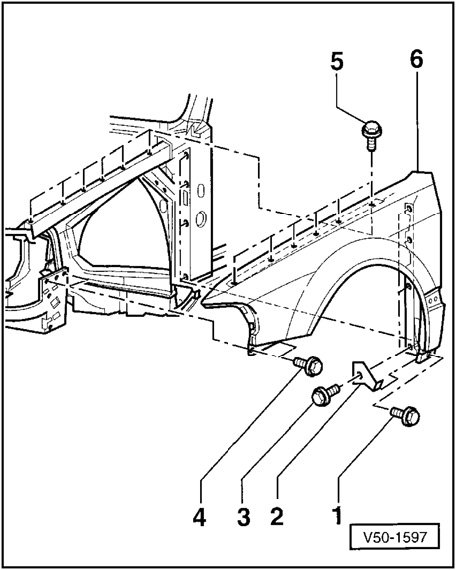 5
6
4
3
2
1
V50-1597