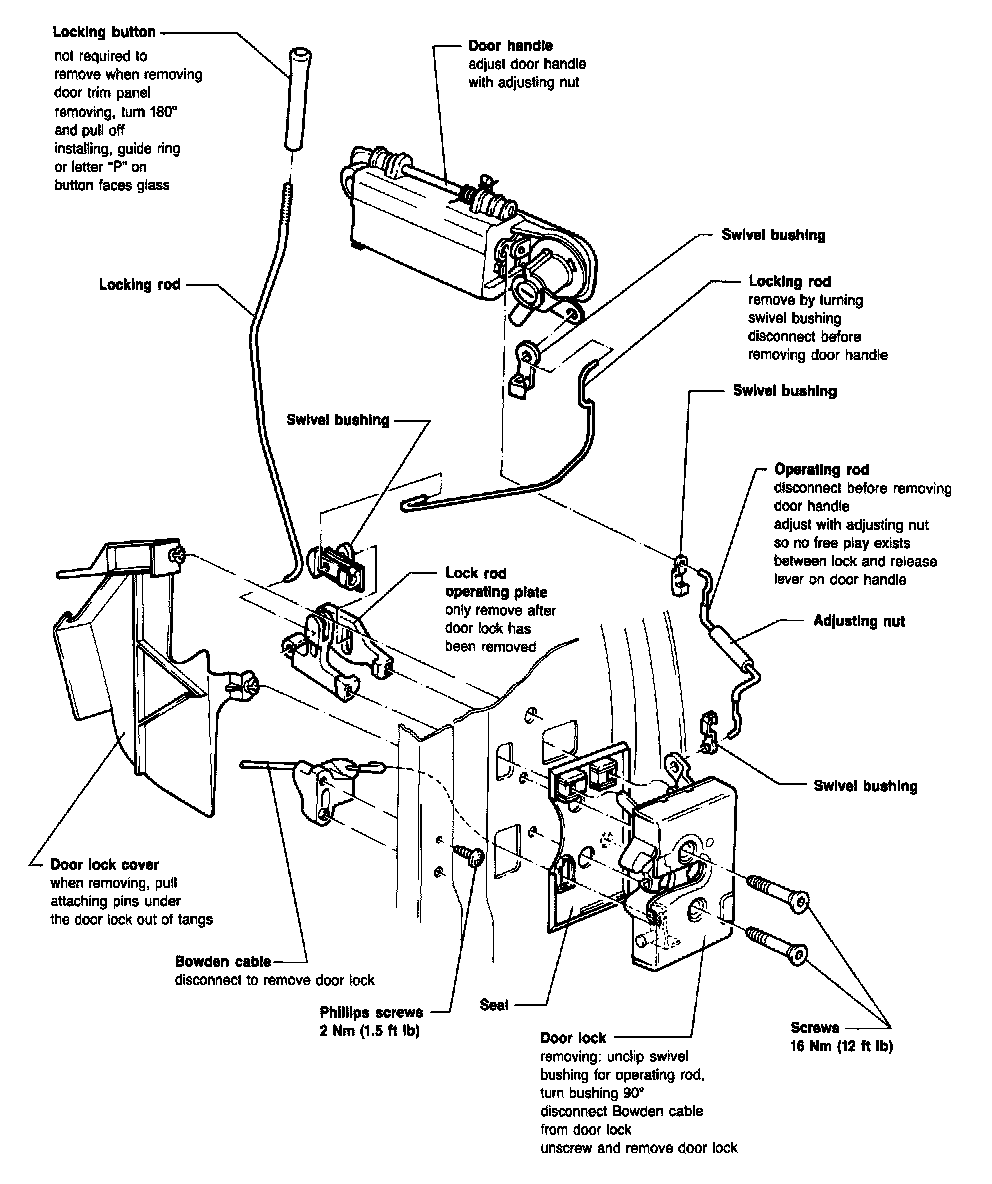 Locking button
not required to remove when removing door trim panel
removing, turn 180° and pull off
installing, guide ring or letter "P" on button faces glass

Door handle
adjust door handle with adjusting nut

Swivel bushing

Locking rod
remove by turning swivel bushing
disconnect before removing door handle

Locking rod

Swivel bushing

Swivel bushing

Operating rod
disconnect before removing door handle
adjust with adjusting nut so no free play exists between lock and release lever on door handle

Lock rod operating plate
only remove after door lock has been removed

Adjusting nut

Swivel bushing

Door lock cover
when removing, pull attaching pins under the door lock out of tangs

Bowden cable
disconnect to remove door lock

Phillips screws
2 Nm (1.5 ft lb)

Seal

Door lock
removing: unclip swivel bushing for operating rod, turn bushing 90°
disconnect Bowden cable from door lock
unscrew and remove door lock

Screws
16 Nm (12 ft lb)