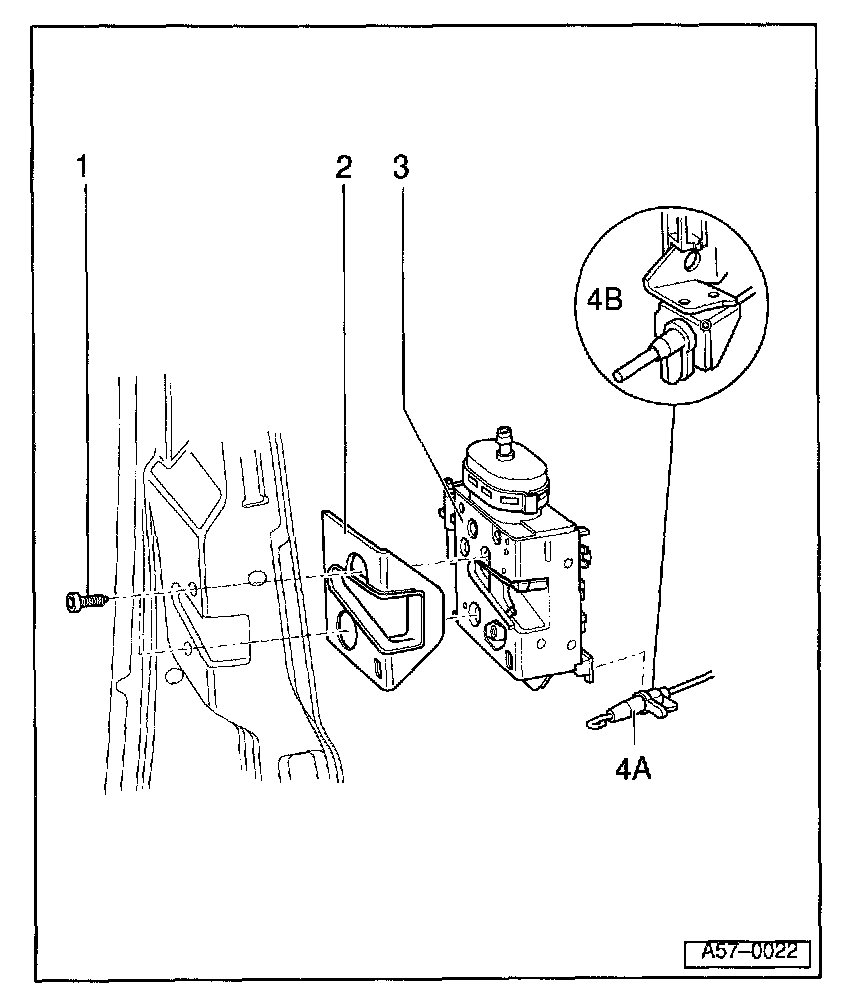 1
2
3
4B
4A
A57–0022