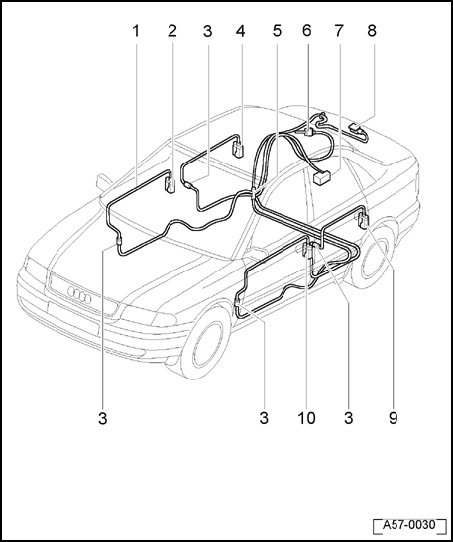 1 2 3 4 5 6 7 8

3 3 10 3 9

A57-0030