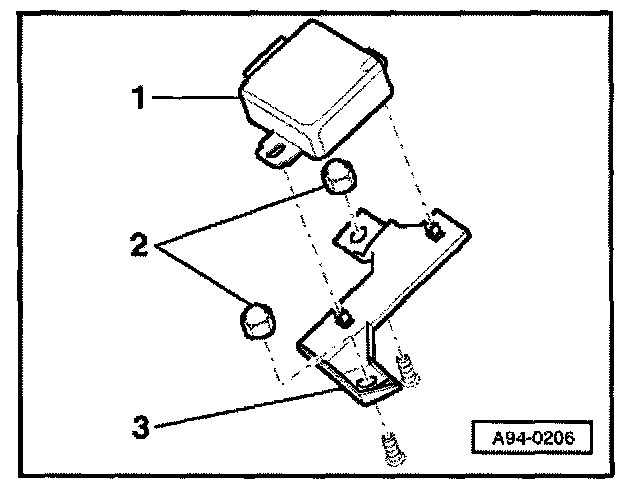 1

2

3

A94-0206