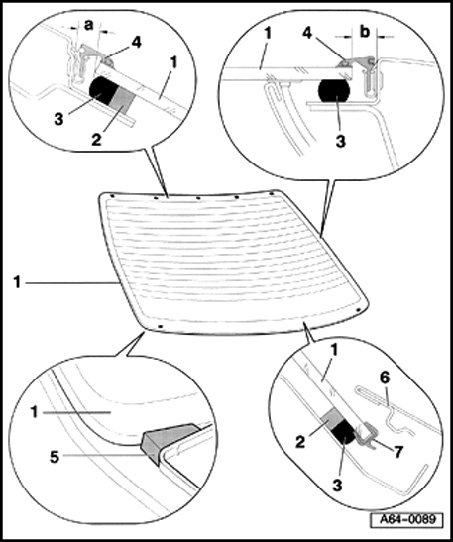 a
4
1
3
2
1
4
b
3
1
1
5
1
6
2
7
3
A64-0089