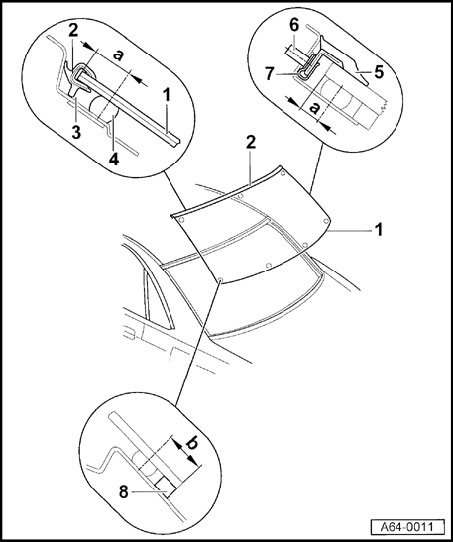 2
a
1
3
4
6
7
5
a
2
1
b
8
A64-0011