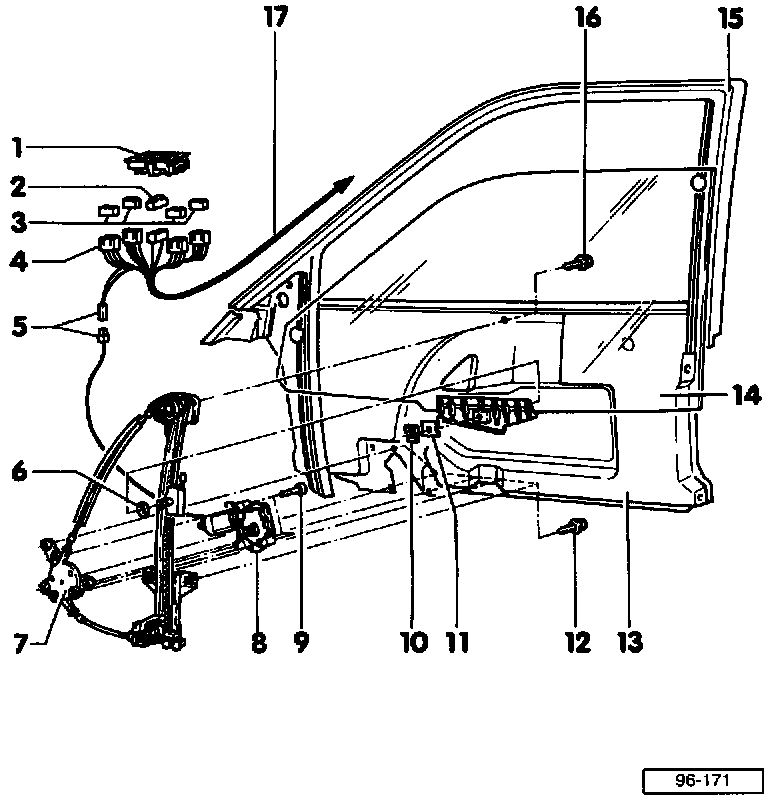 17
16
15
1
2
3
4
5
14
6
7
8
9
10
11
12
13
96-171