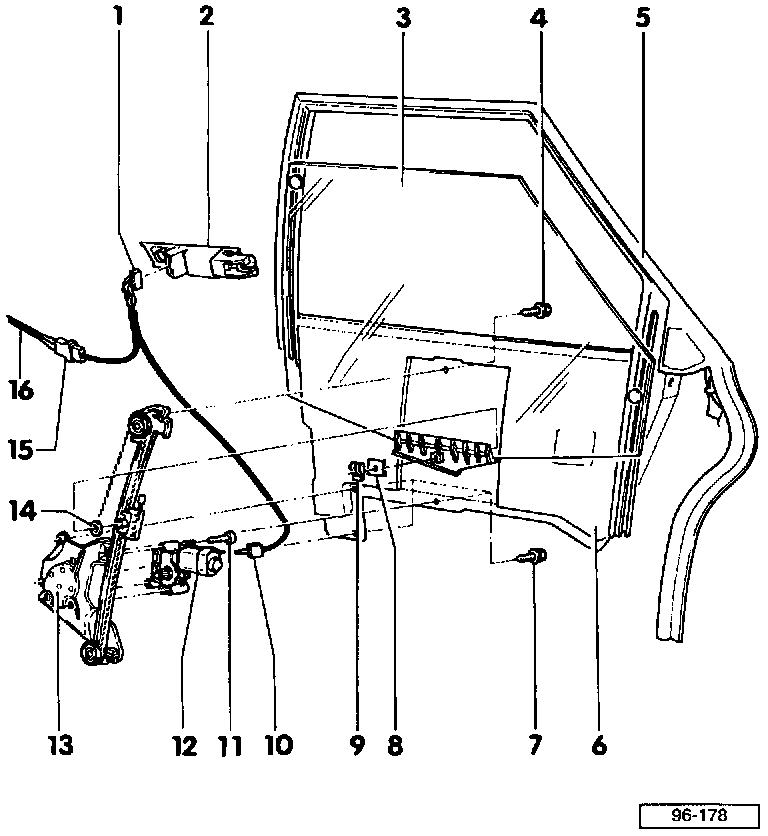 1
2
3
4
5
16
15
14
13
12
11
10
9
8
7
6
96-178