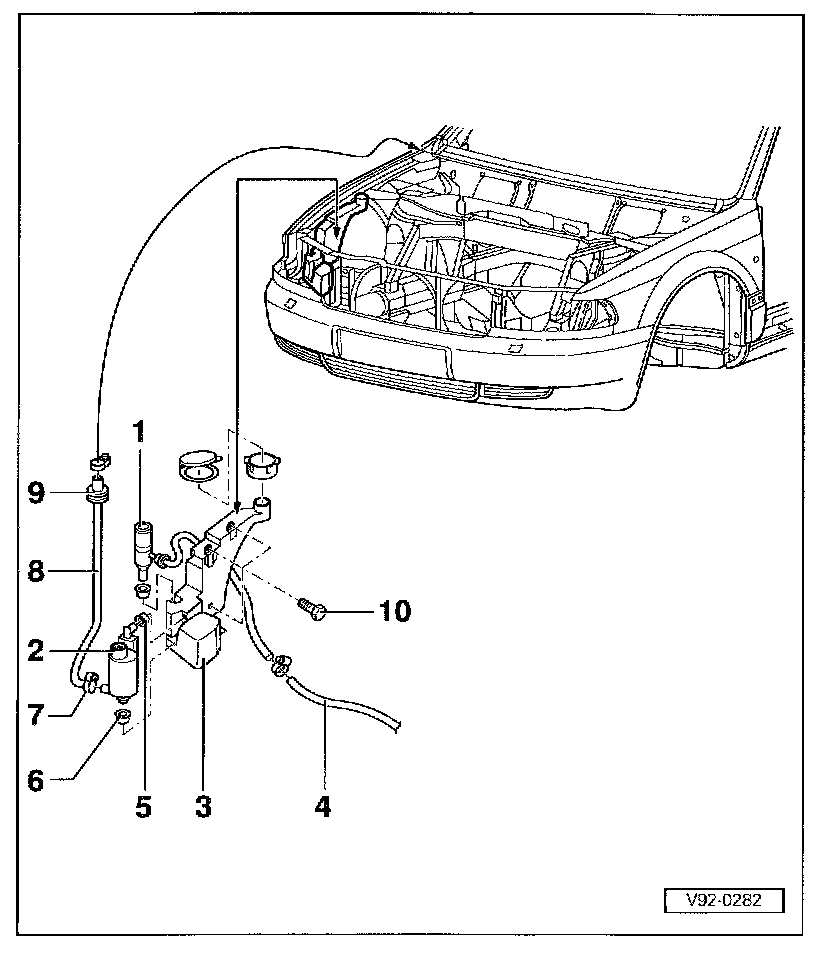 1
9
8
2
7
6
5
3
4
10
V92-0282