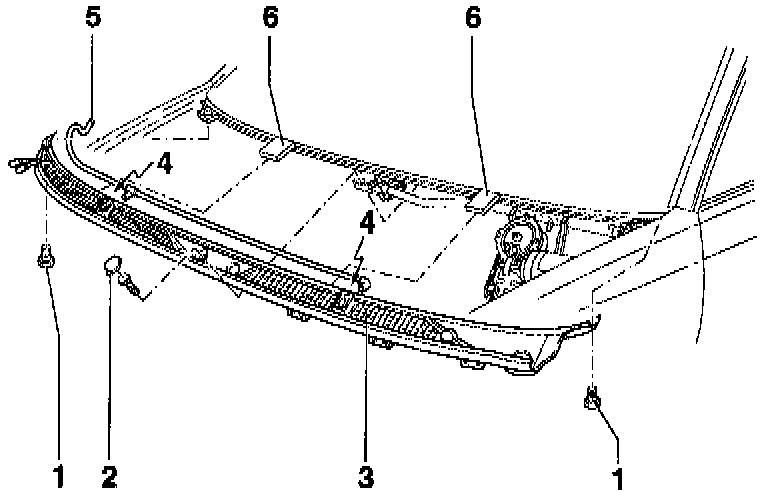 5
6
6
4
4
1
2
3
1