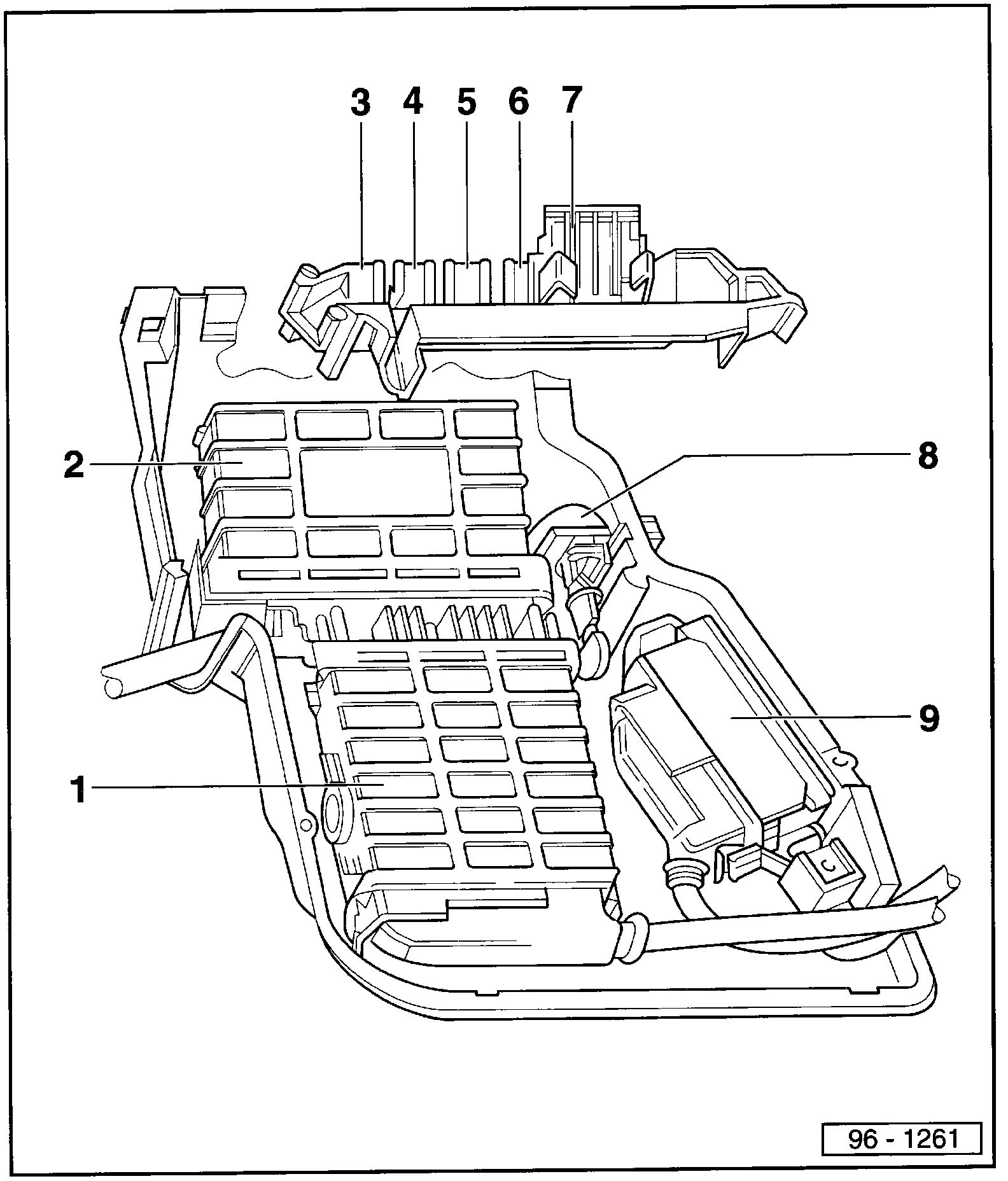 3 4 5 6 7

2

8

9

1

96 - 1261