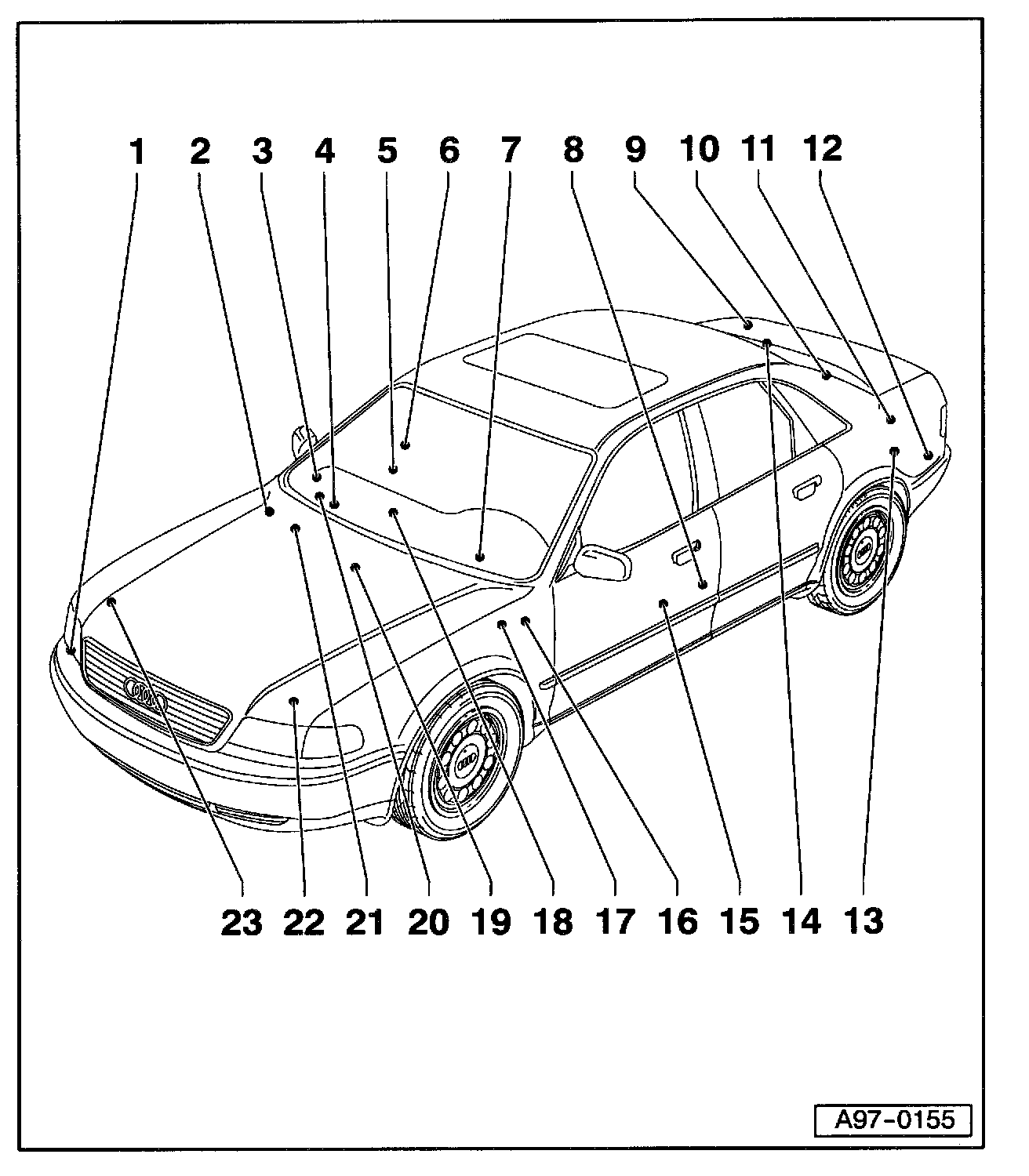 1 2 3 4 5 6 7 8 9 10 11 12

23 22 21 20 19 18 17 16 15 14 13

A97-0155