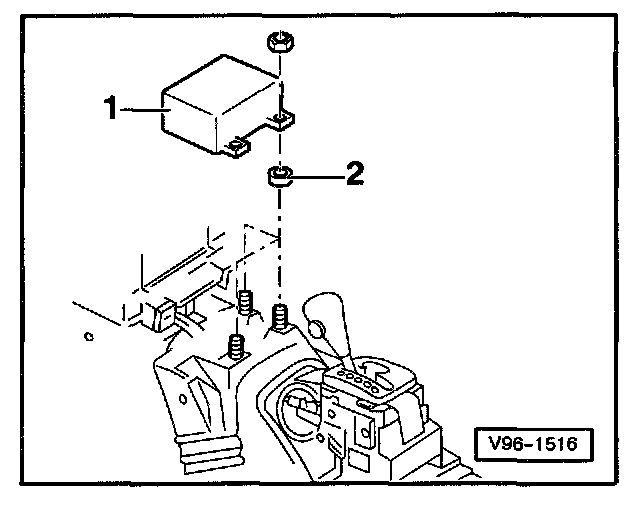 1
2
V96-1516