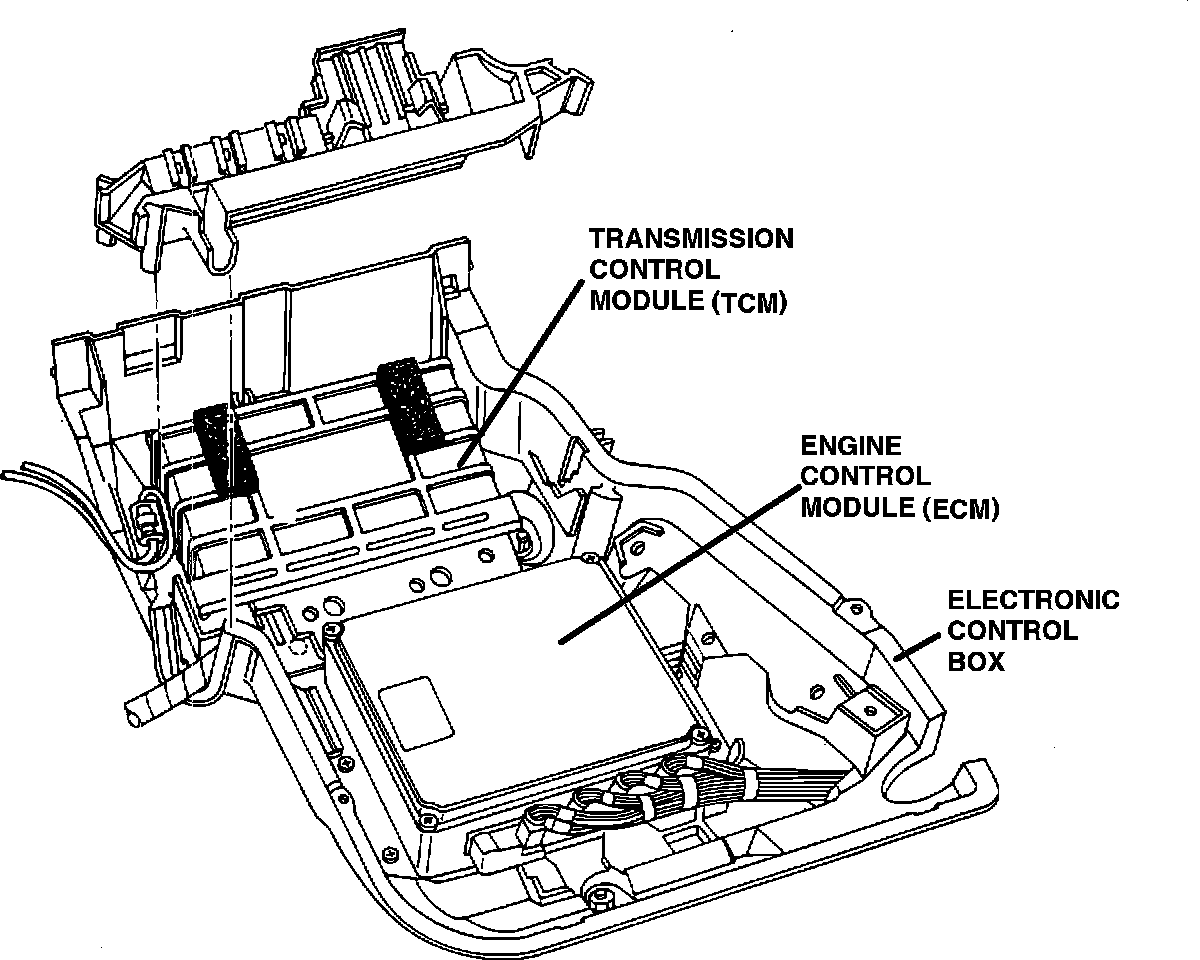 TRANSMISSION CONTROL MODULE (TCM)

ENGINE CONTROL MODULE (ECM)

ELECTRONIC CONTROL BOX