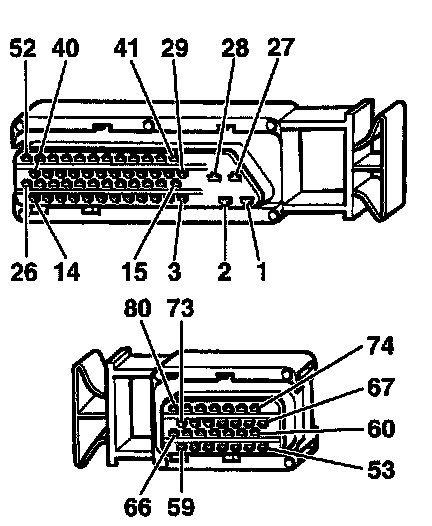 52 40 41 29 28 27

26 14 15 3 2 1

80 73

74

67

60

53

66 59