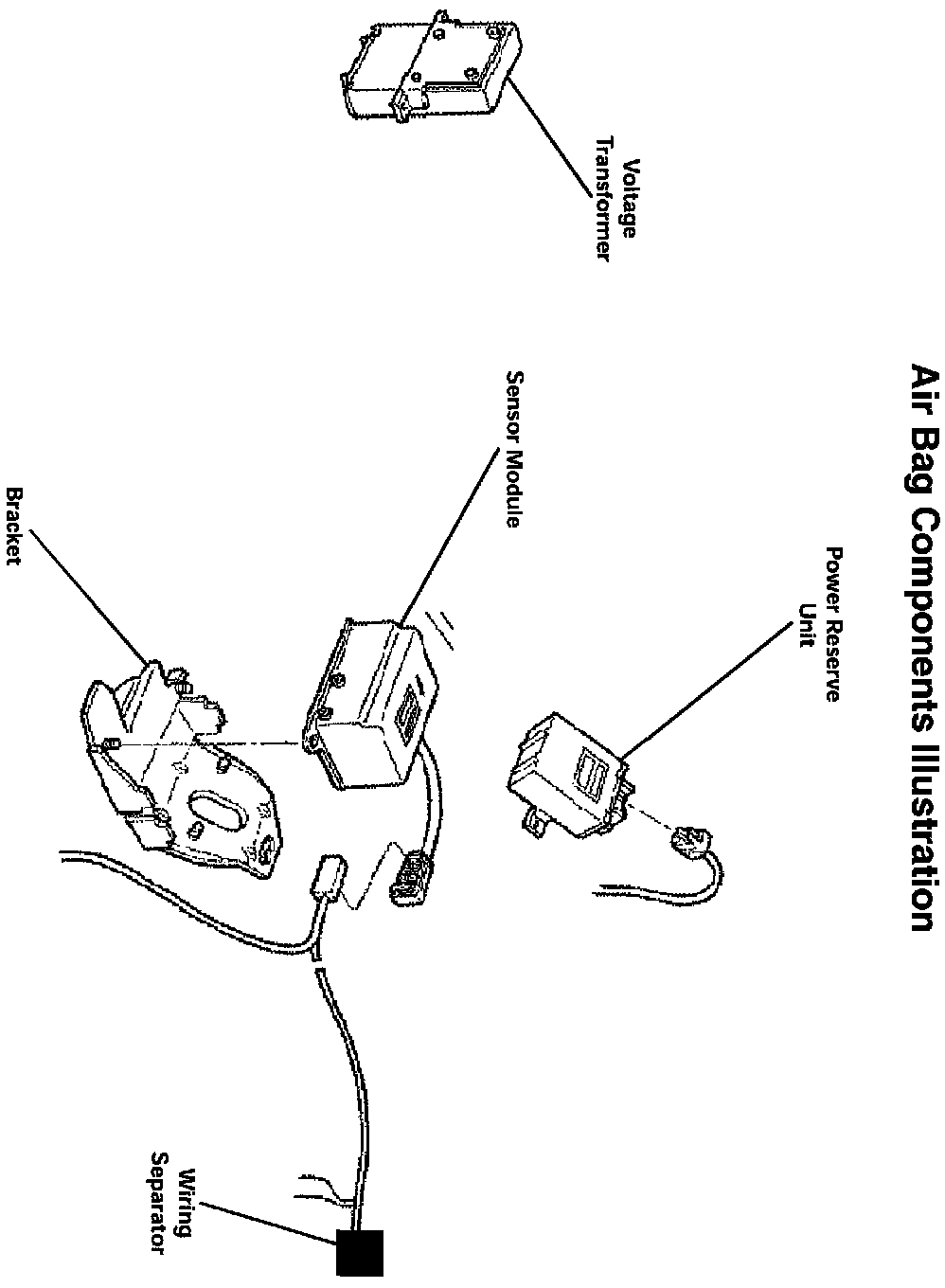 Air Bag Components Illustration

Voltage Transformer

Power Reserve Unit

Sensor Module

Bracket

Wiring Separator