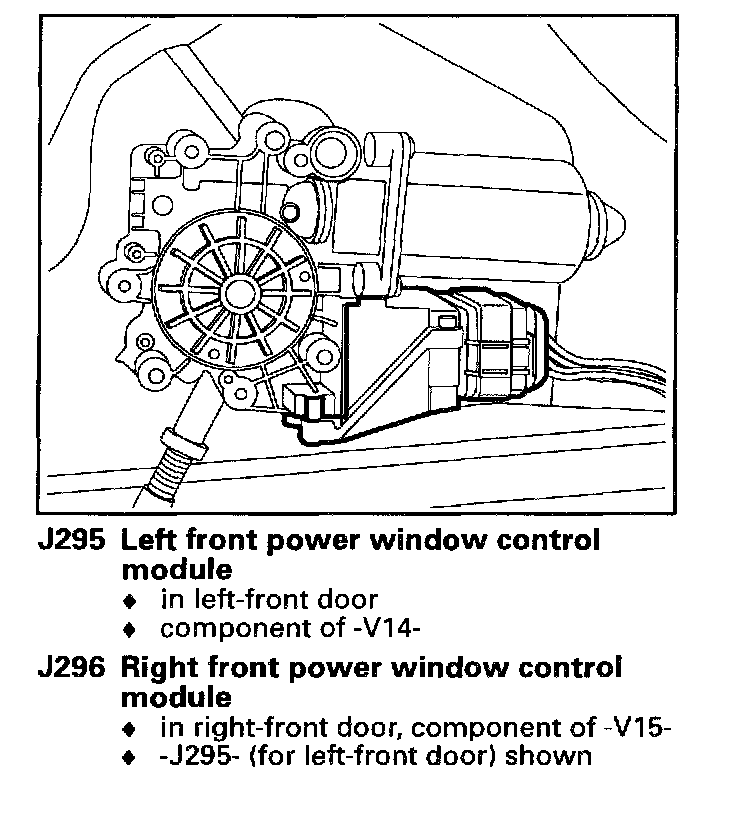 J295 Left front power window control module
♦ in left-front door
♦ component of -V14-

J296 Right front power window control module
♦ in right-front door, component of -V15-
♦ -J295- (for left-front door) shown