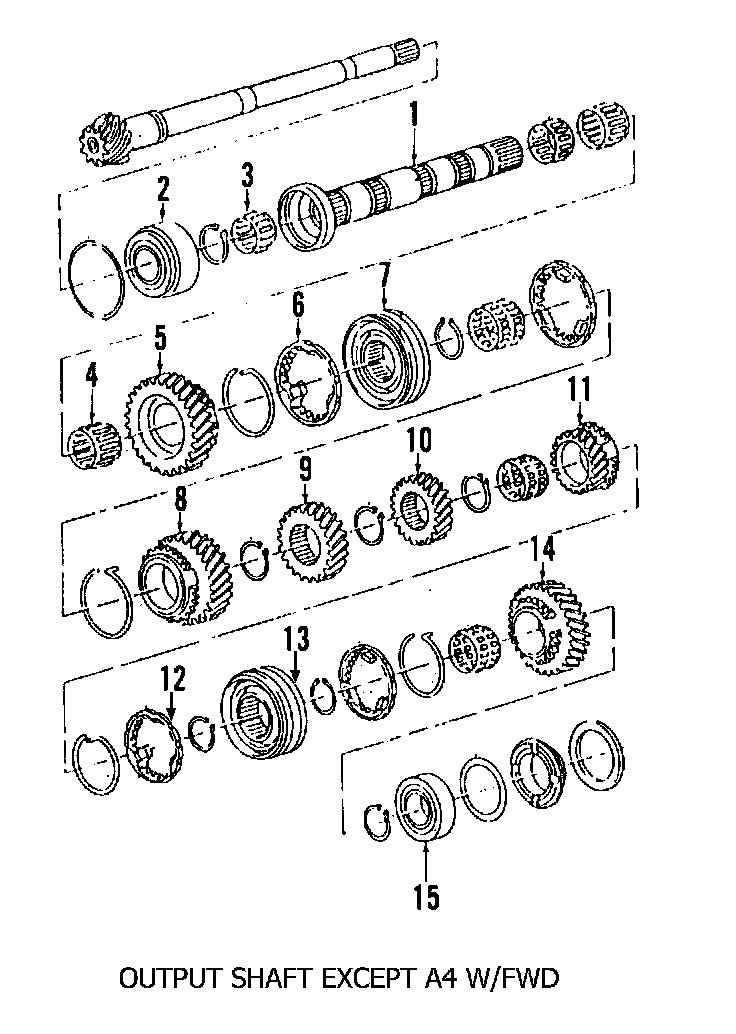 1
2
3
7
6
5
4
11
10
9
8
14
13
12
15

OUTPUT SHAFT EXCEPT A4 W/FWD