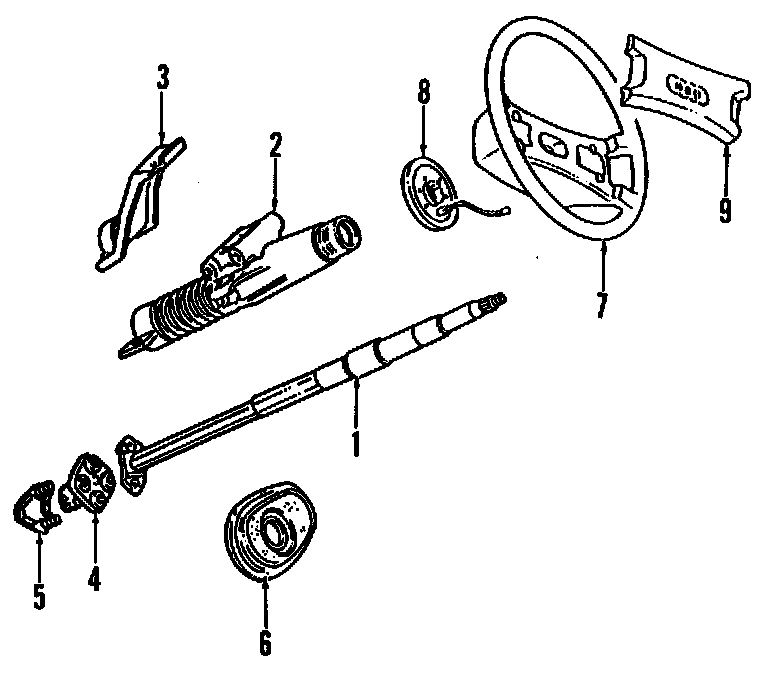 3
2
8
9
7
1
5
4
6