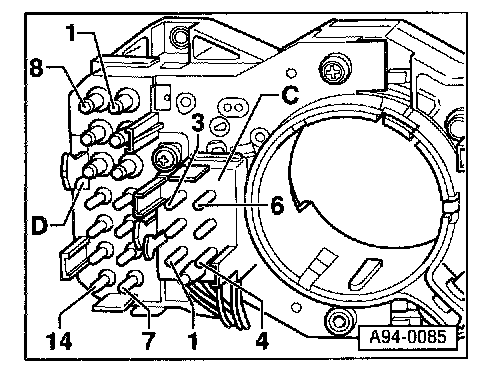 1
8
C
3
6
D
14
7
1
4
A94-0085