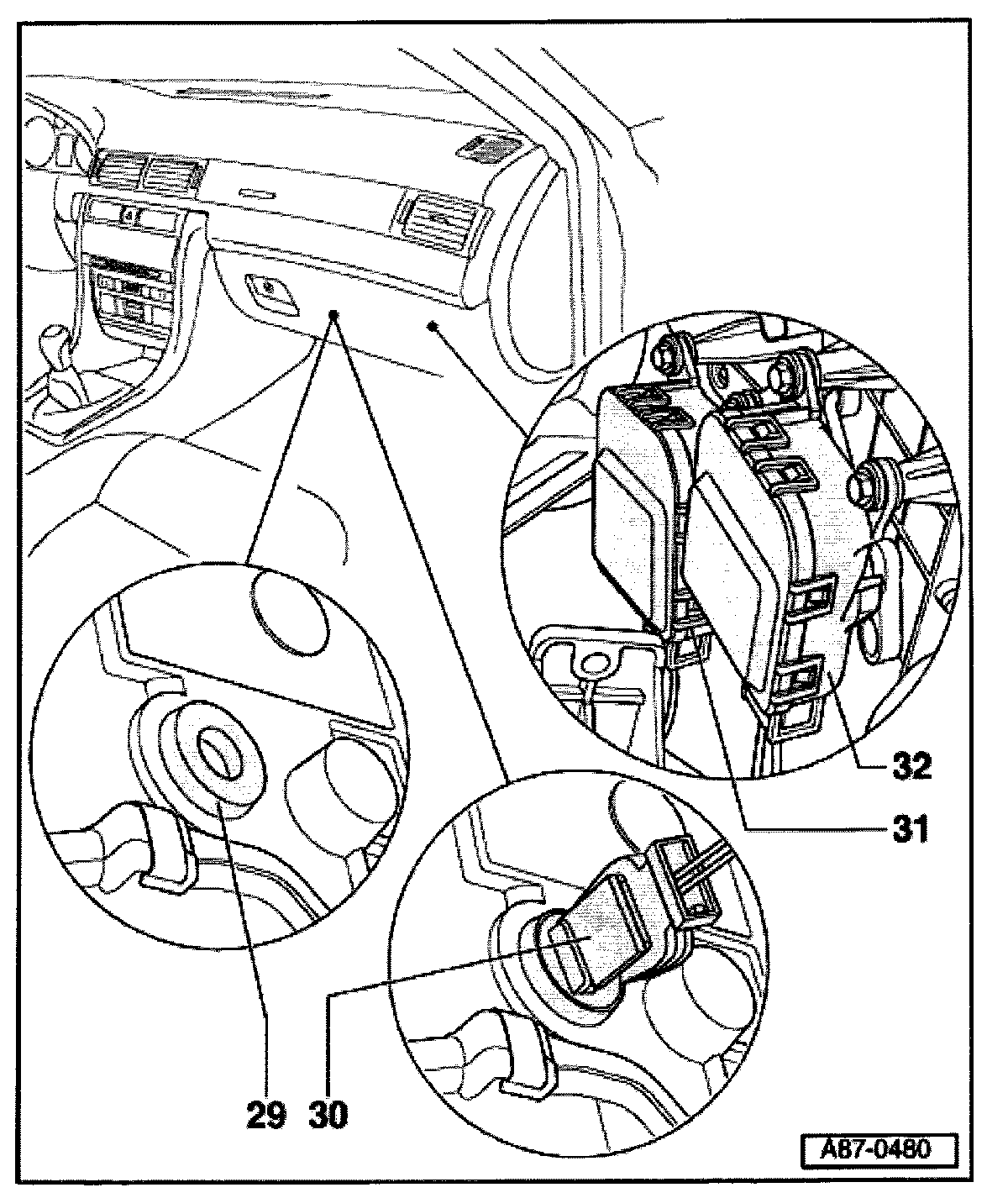 32
31
29 30
A87-0480