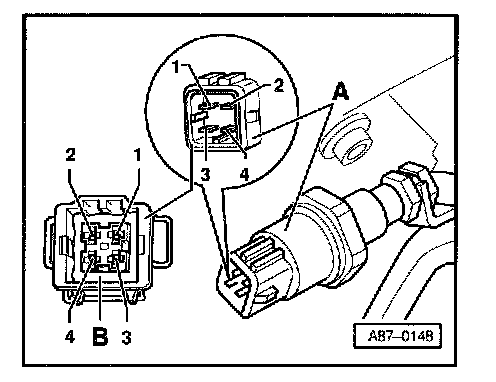 1
2
A
3
4
2
1
4
B
3
A87–0148