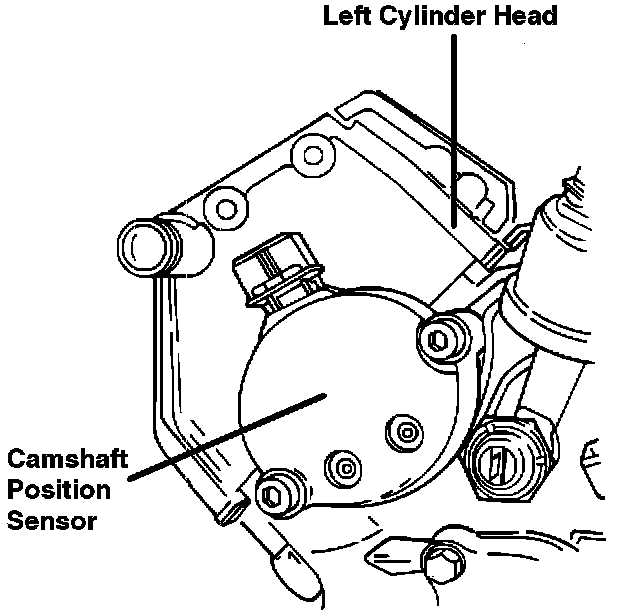 Left Cylinder Head

Camshaft Position Sensor