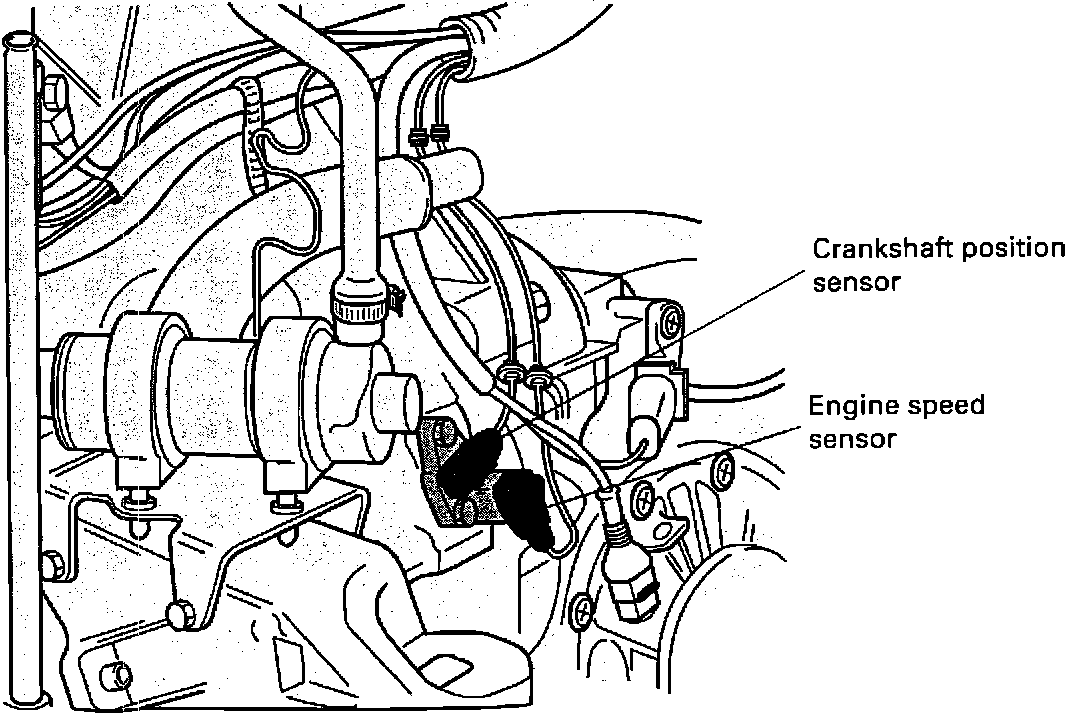 Crankshaft position sensor

Engine speed sensor