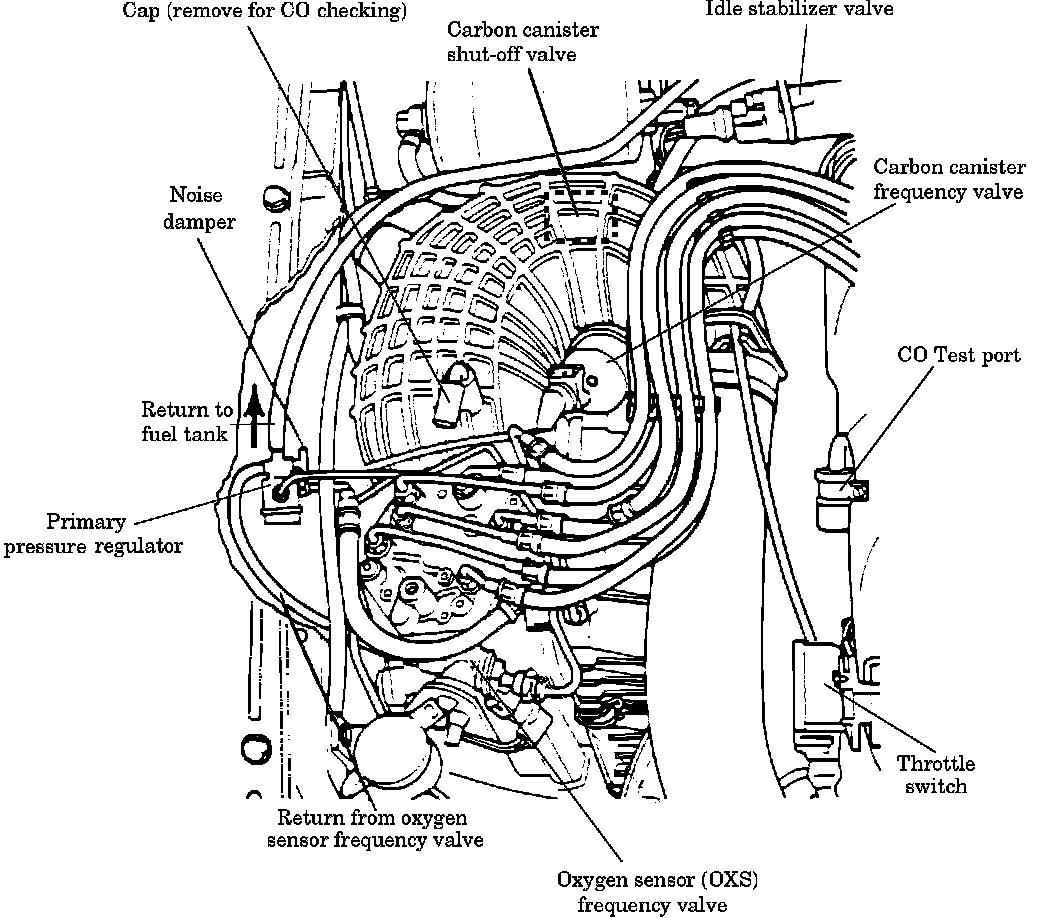 Cap (remove for CO checking)

Carbon canister shut-off valve

Idle stabilizer valve

Carbon canister frequency valve

Noise damper

CO Test port

Return to fuel tank

Primary pressure regulator

Throttle switch

Return from oxygen sensor frequency valve

Oxygen sensor (OXS) frequency valve