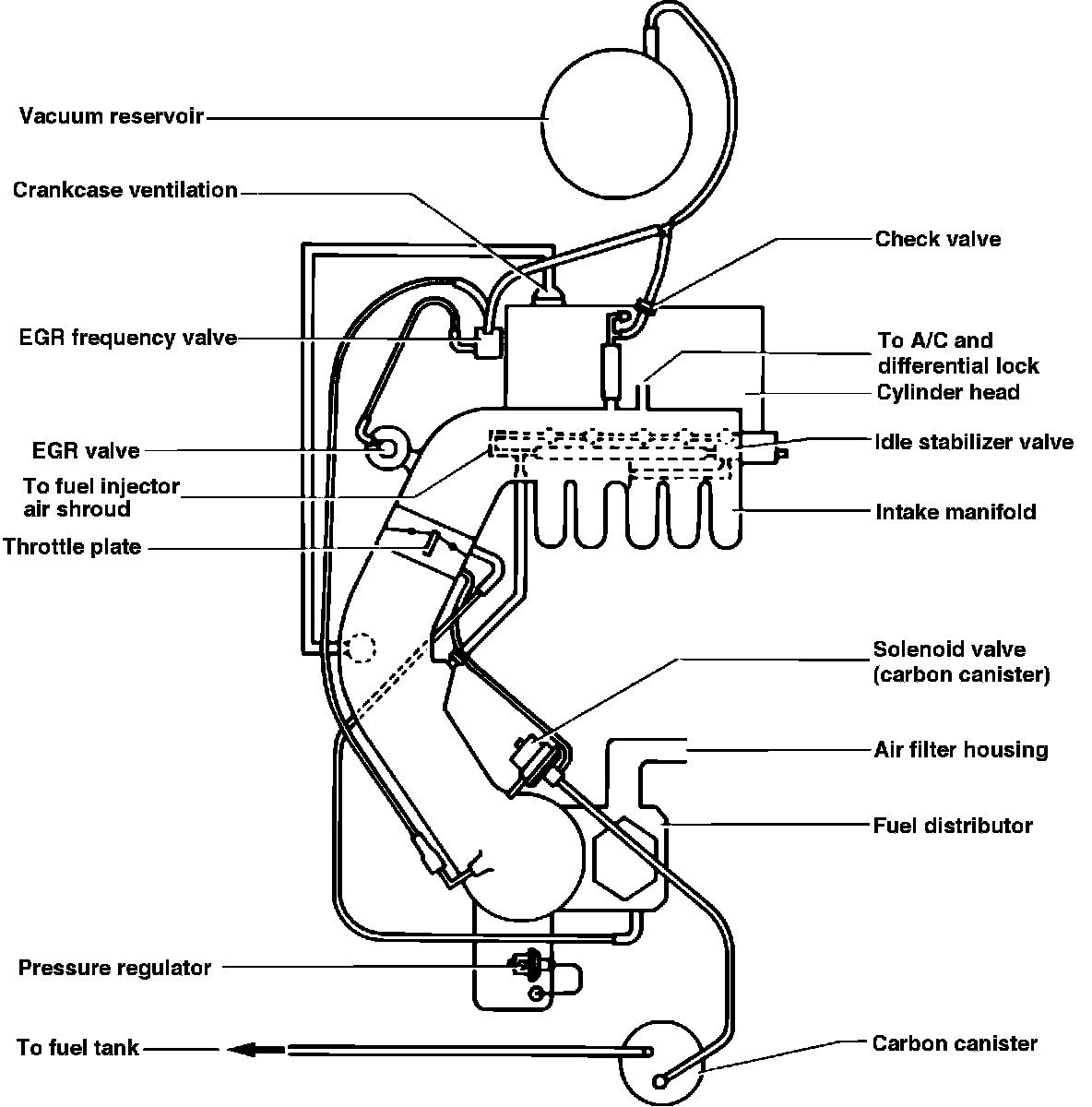 Vacuum reservoir
Crankcase ventilation
EGR frequency valve
EGR valve
To fuel injector air shroud
Throttle plate
Pressure regulator
To fuel tank
Check valve
To A/C and differential lock
Cylinder head
Idle stabilizer valve
Intake manifold
Solenoid valve (carbon canister)
Air filter housing
Fuel distributor
Carbon canister