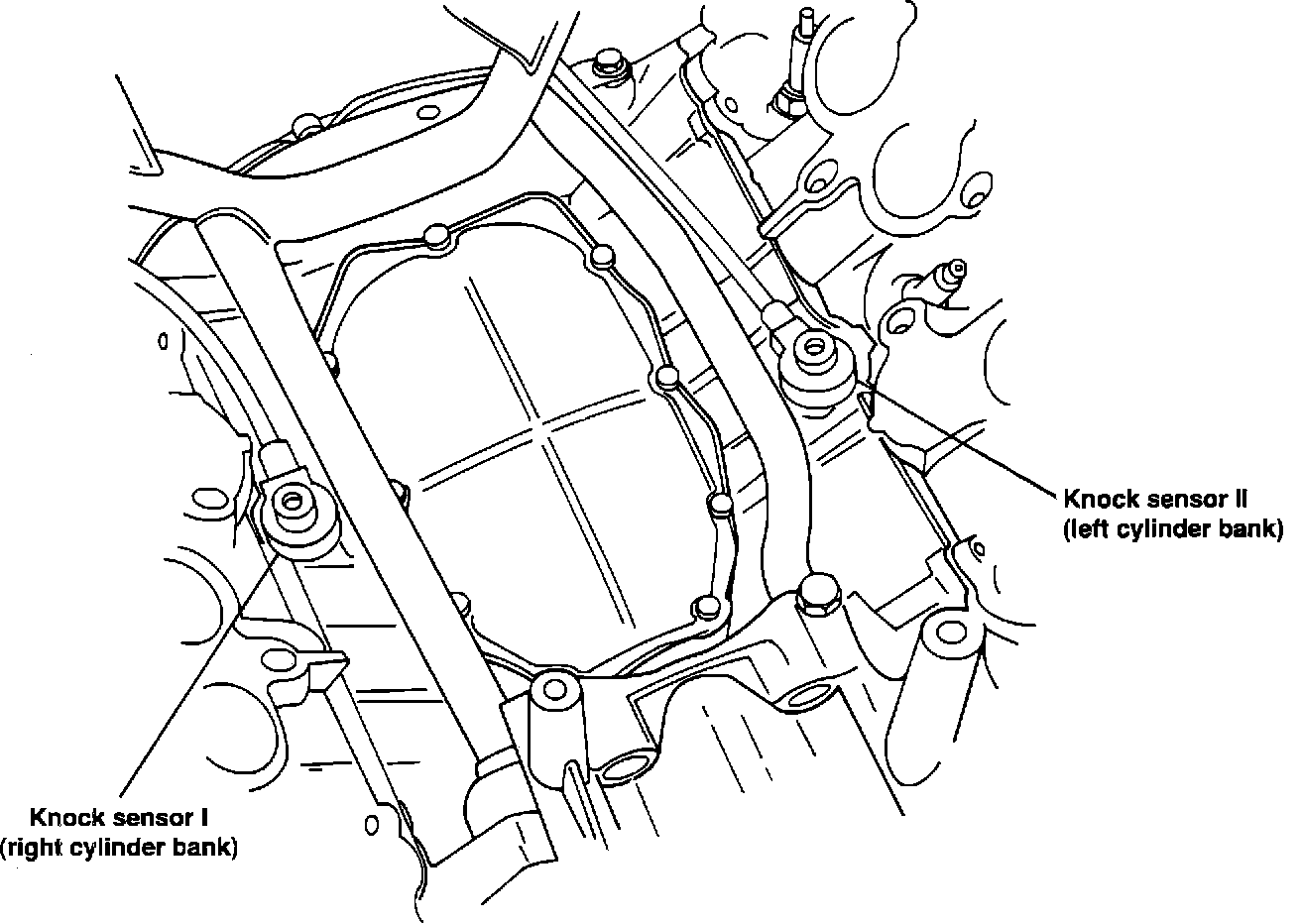 Knock sensor II
(left cylinder bank)

Knock sensor I
(right cylinder bank)