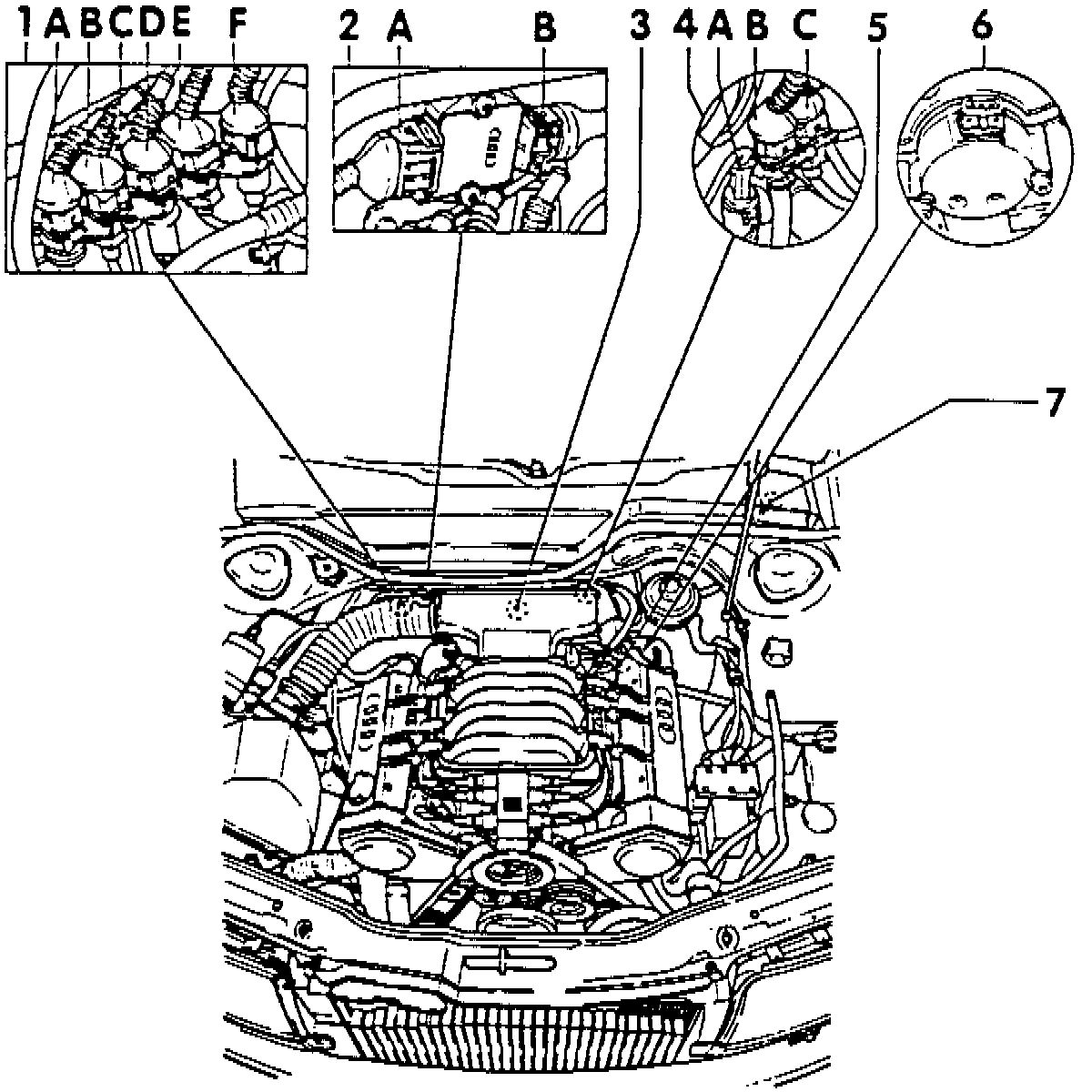 1 A B C D E F
2 A B
3
4 A B C
5
6
7