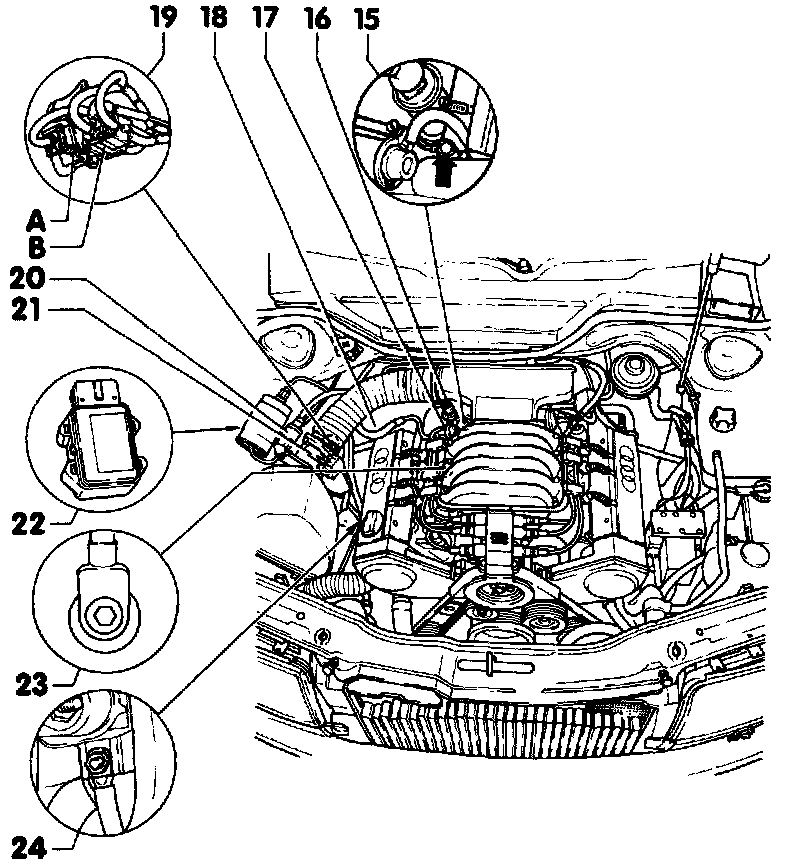 19
18
17
16
15
A
B
20
21
22
23
24