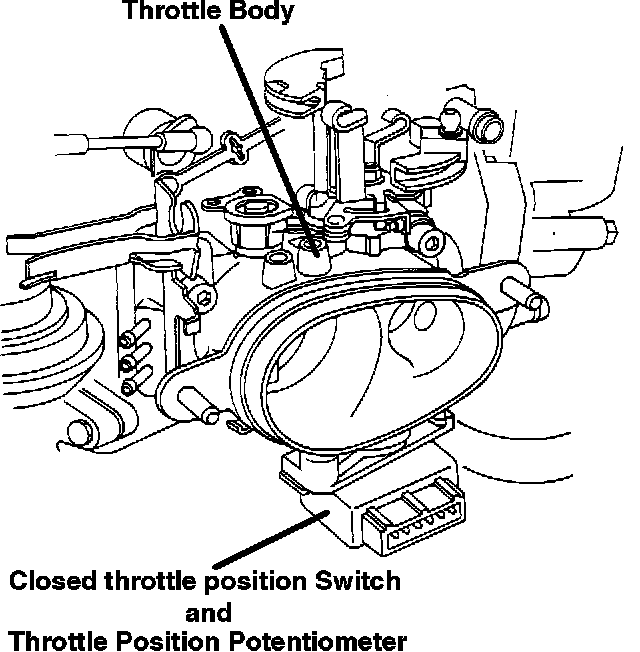 Throttle Body

Closed throttle position Switch
and
Throttle Position Potentiometer