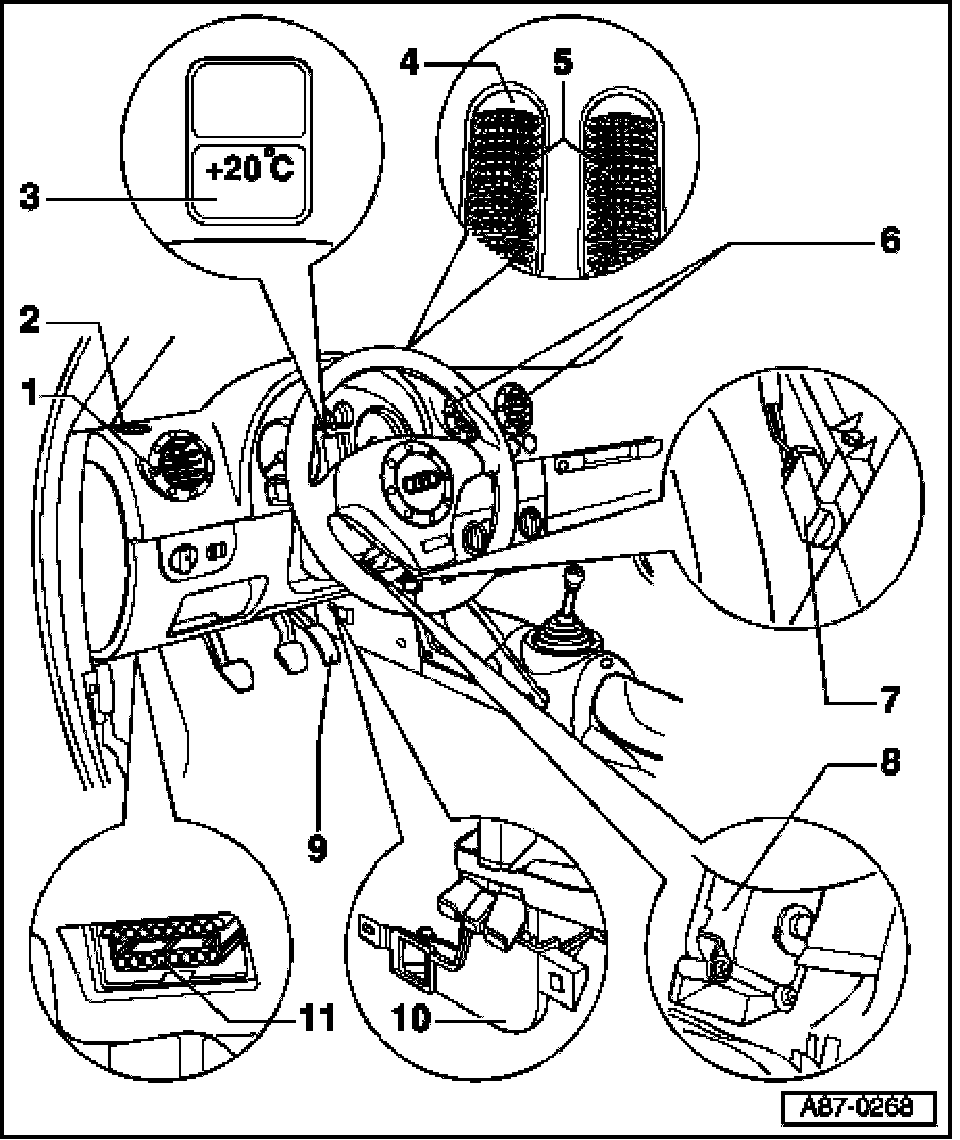 4
5
+20°C
3
6
2
1
7
8
9
11
10
A87-0268