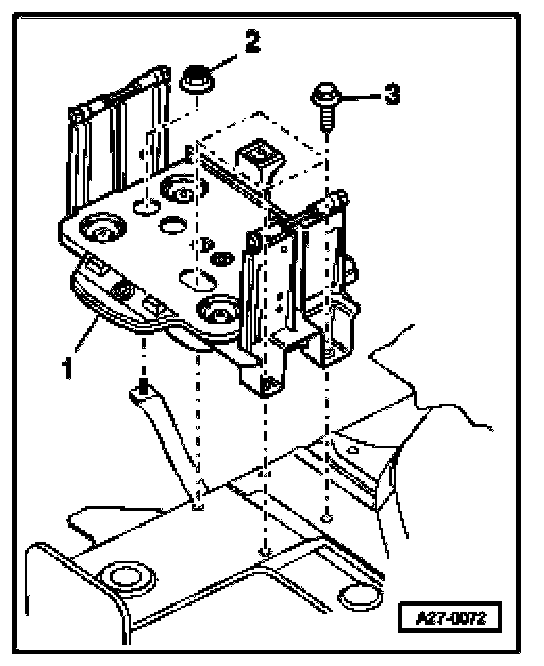 2
3
1
A27-0072