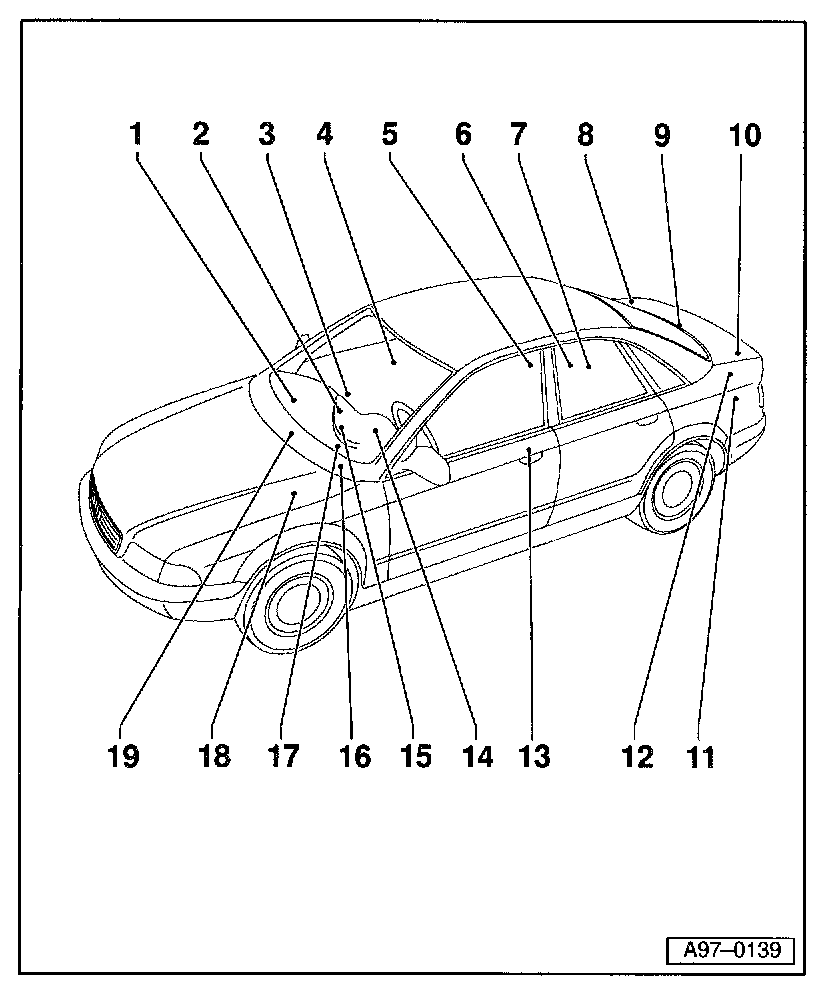 1 2 3 4 5 6 7 8 9 10

19 18 17 16 15 14 13 12 11

A97–0139