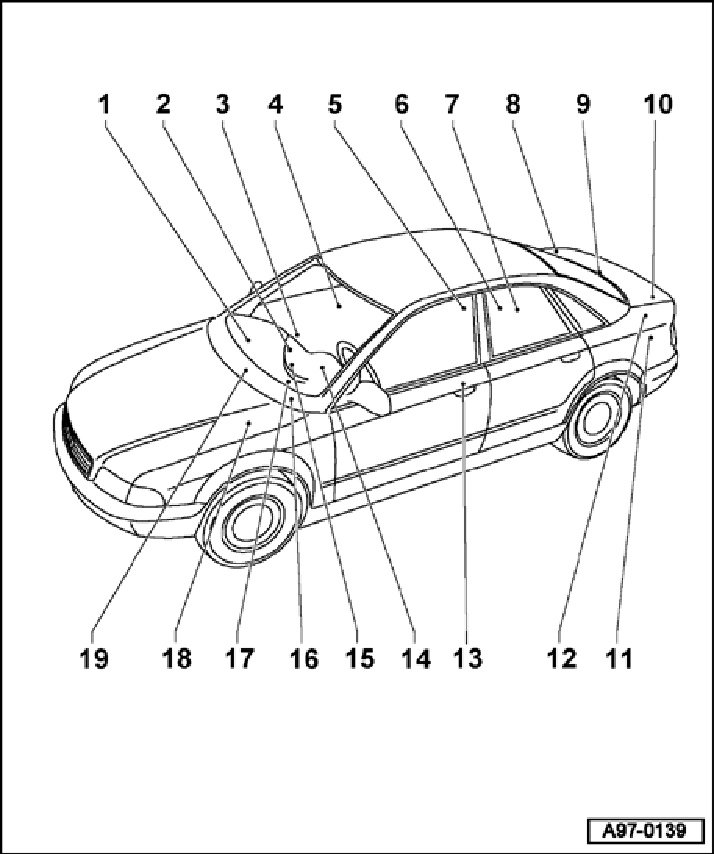 1 2 3 4 5 6 7 8 9 10

19 18 17 16 15 14 13 12 11

A97-0139