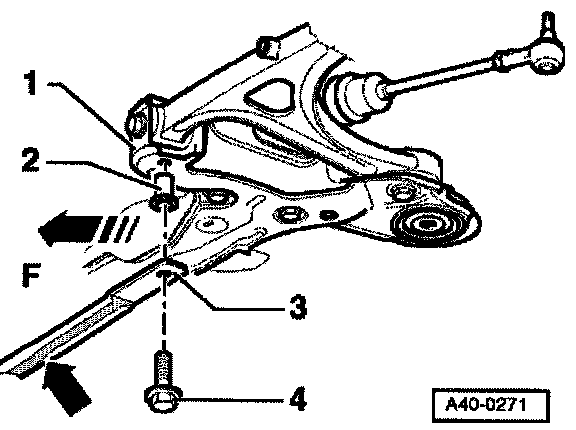 1
2
F
3
4
A40-0271