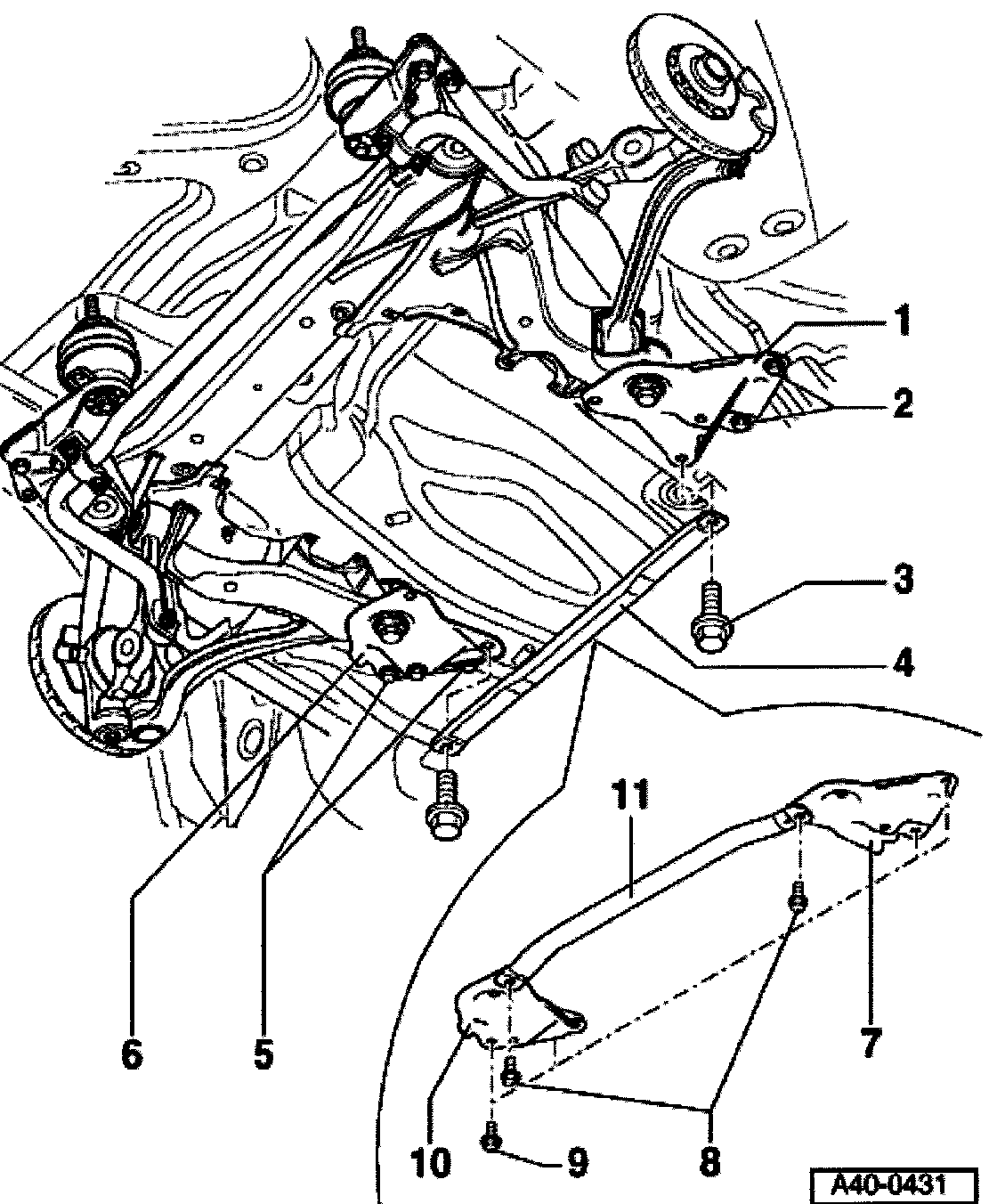 1
2
3
4
11
6
5
7
10
9
8
A40-0431