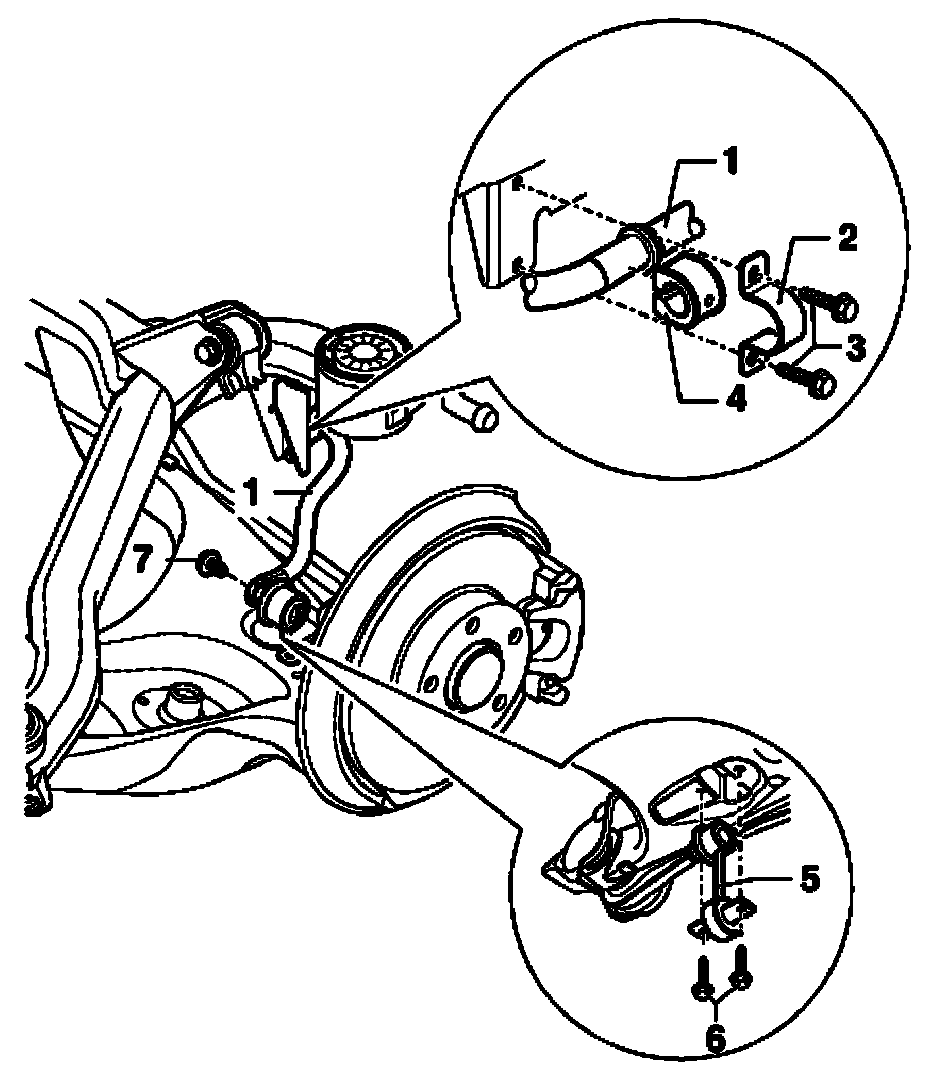 1
2
3
4
1
7
5
6