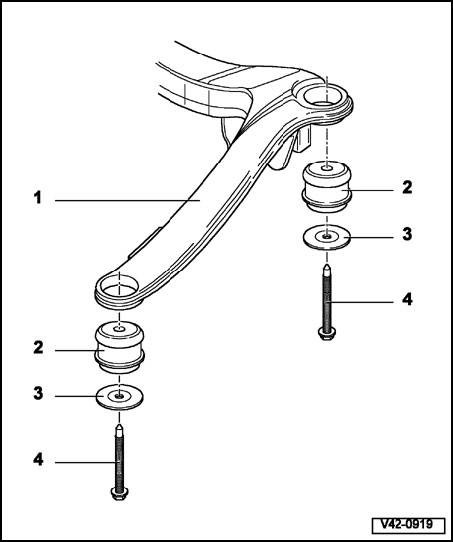 1
2
3
4
2
3
4
V42-0919